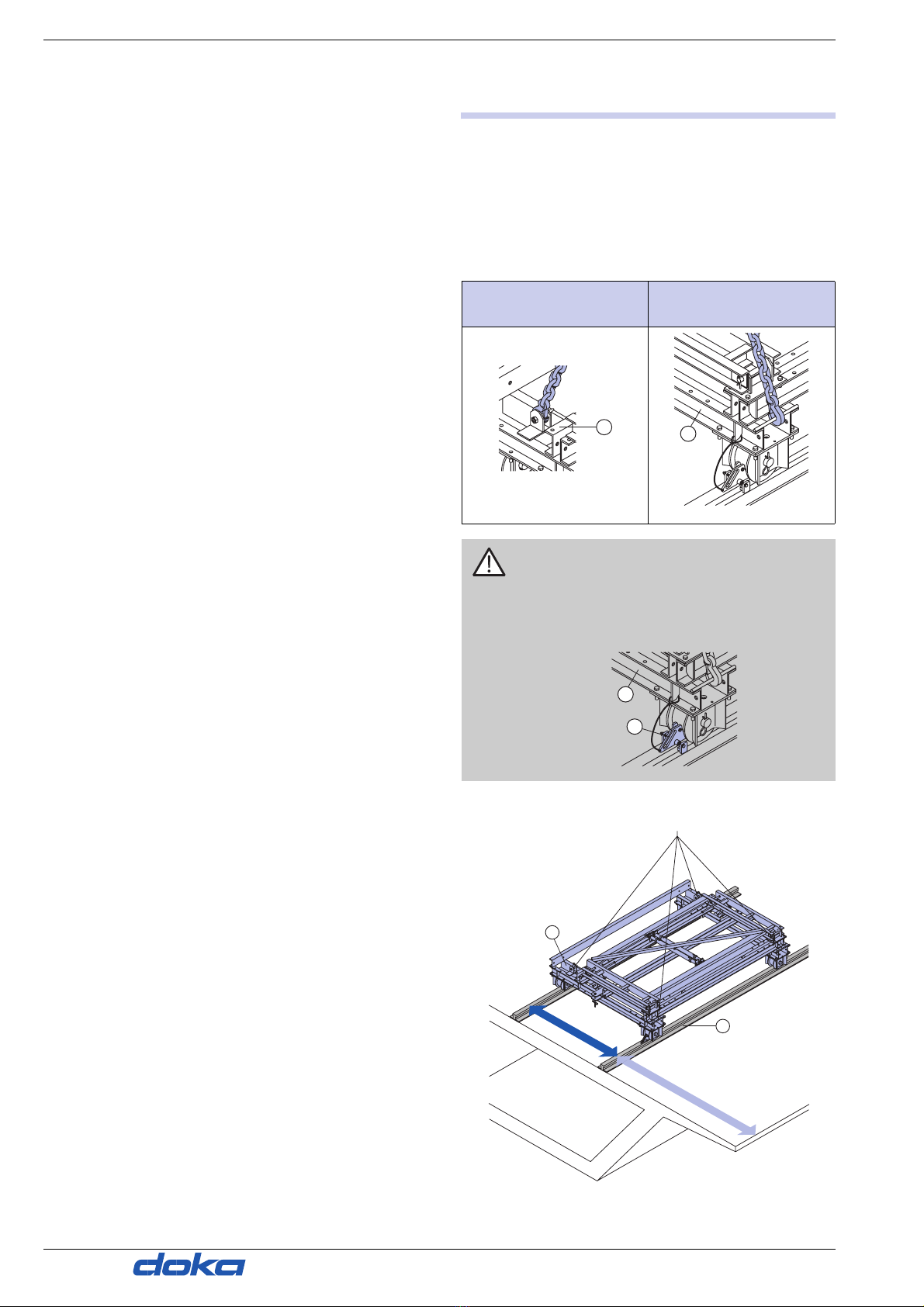 doka