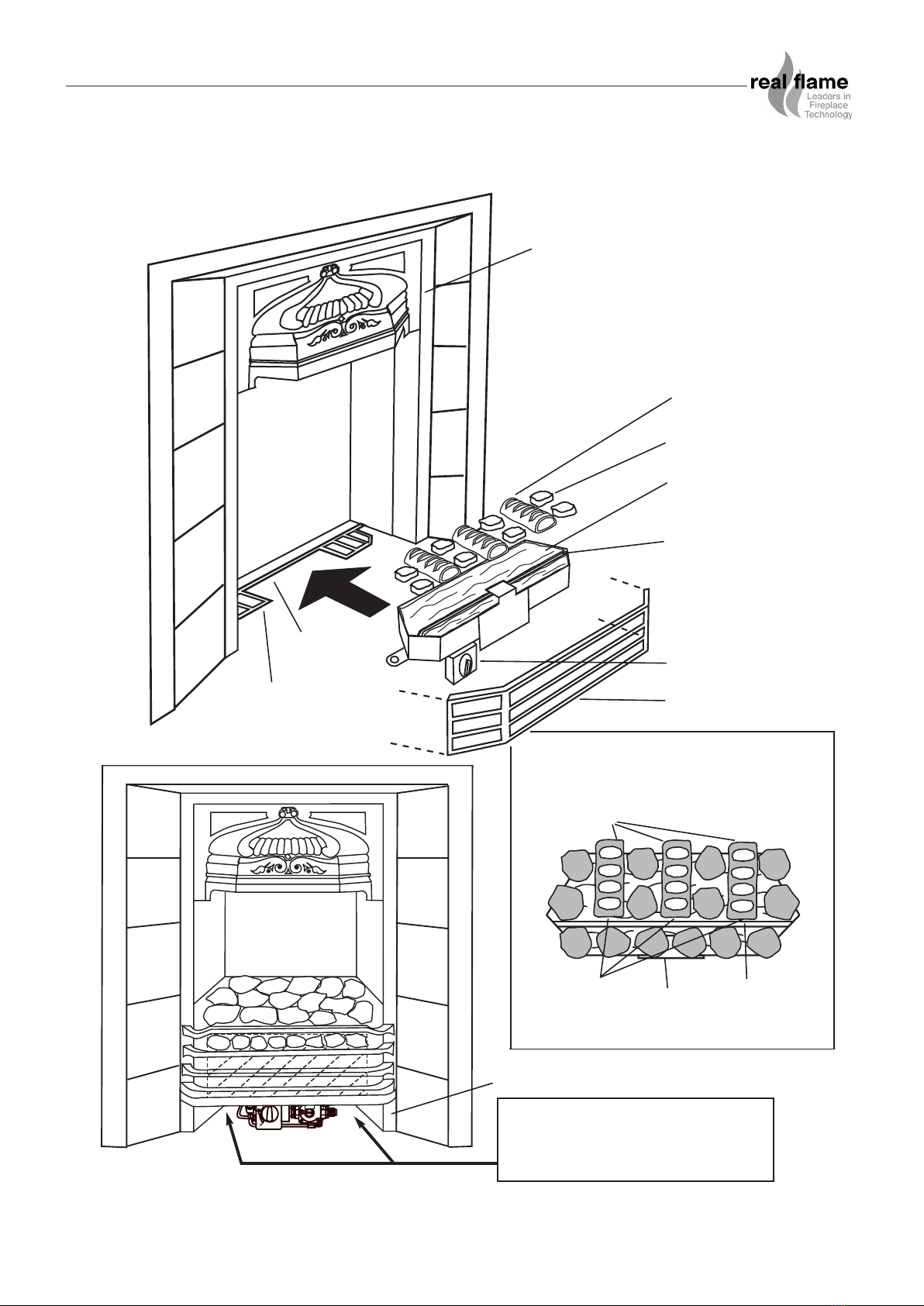 real flame
Leaders in Fireplace Technology