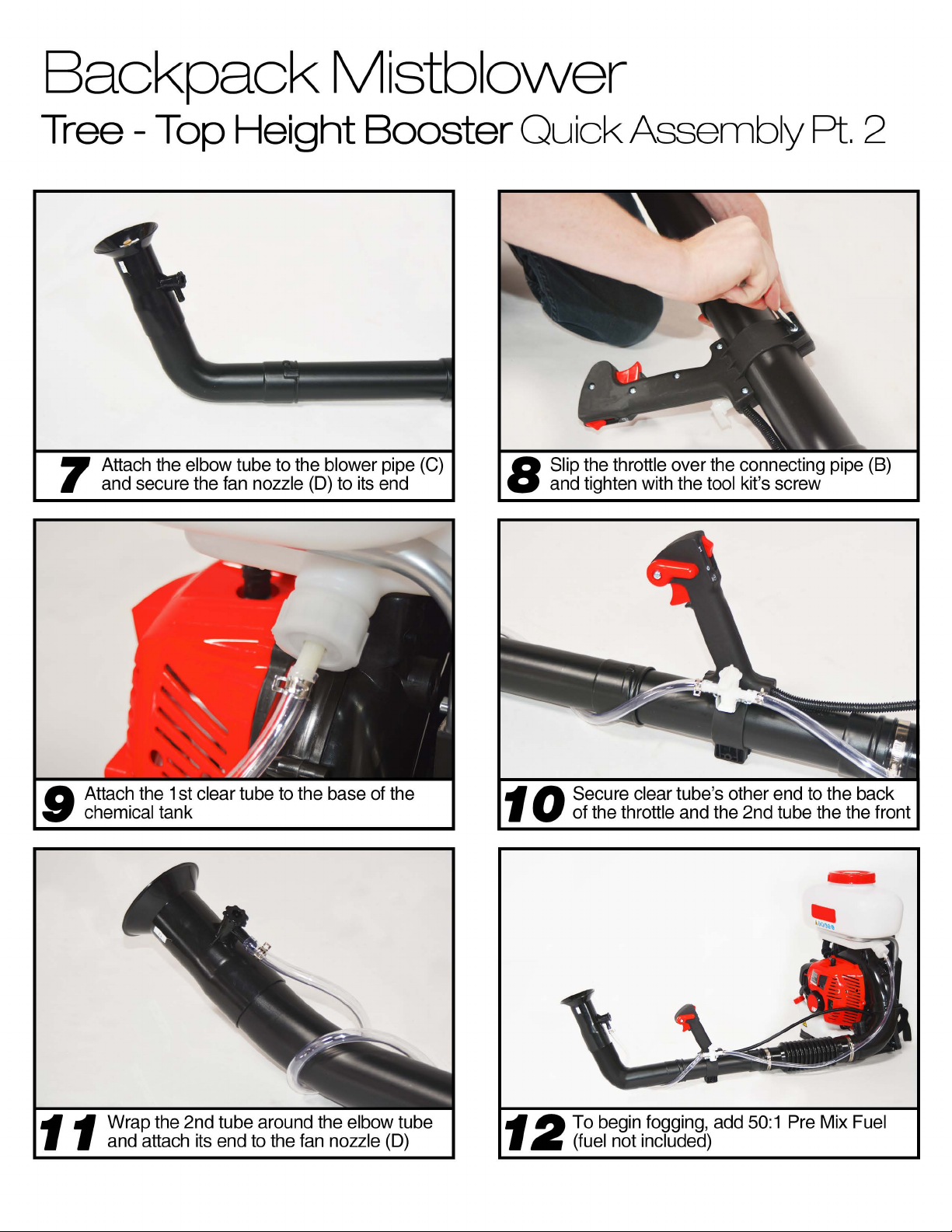 Backpack Mistblower

Tree - Top Height Booster Quick Assembly Pt. 2

7 Attach the elbow tube to the blower pipe (C) and secure the fan nozzle (D) to its end

8 Slip the throttle over the connecting pipe (B) and tighten with the tool kit's screw

9 Attach the 1st clear tube to the base of the chemical tank

10 Secure clear tube's other end to the back of the throttle and the 2nd tube the the front

11 Wrap the 2nd tube around the elbow tube and attach its end to the fan nozzle (D)

12 To begin fogging, add 50:1 Pre Mix Fuel (fuel not included)