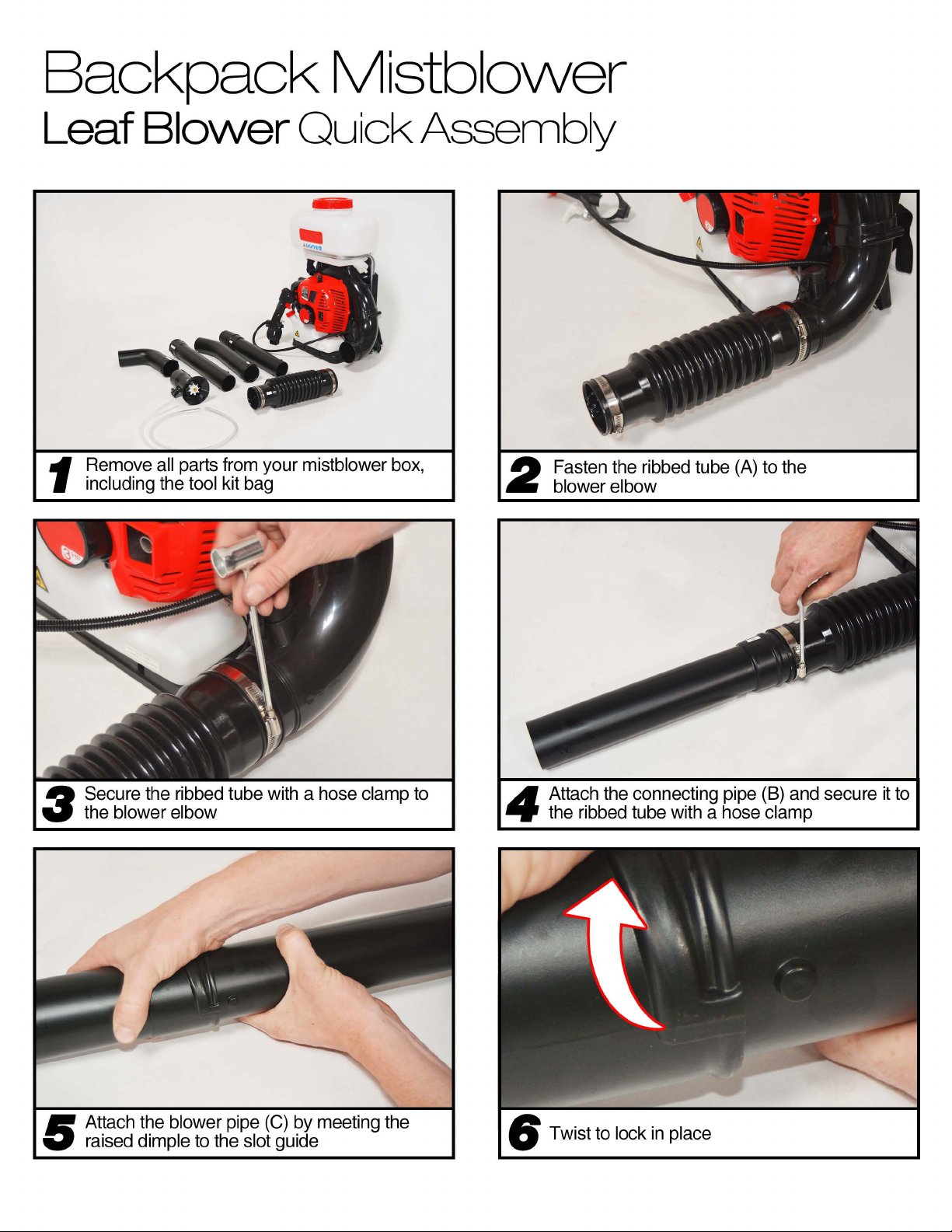 Backpack Mistblower
Leaf Blower Quick Assembly

1 Remove all parts from your mistblower box, including the tool kit bag

2 Fasten the ribbed tube (A) to the blower elbow

3 Secure the ribbed tube with a hose clamp to the blower elbow

4 Attach the connecting pipe (B) and secure it to the ribbed tube with a hose clamp

5 Attach the blower pipe (C) by meeting the raised dimple to the slot guide

6 Twist to lock in place