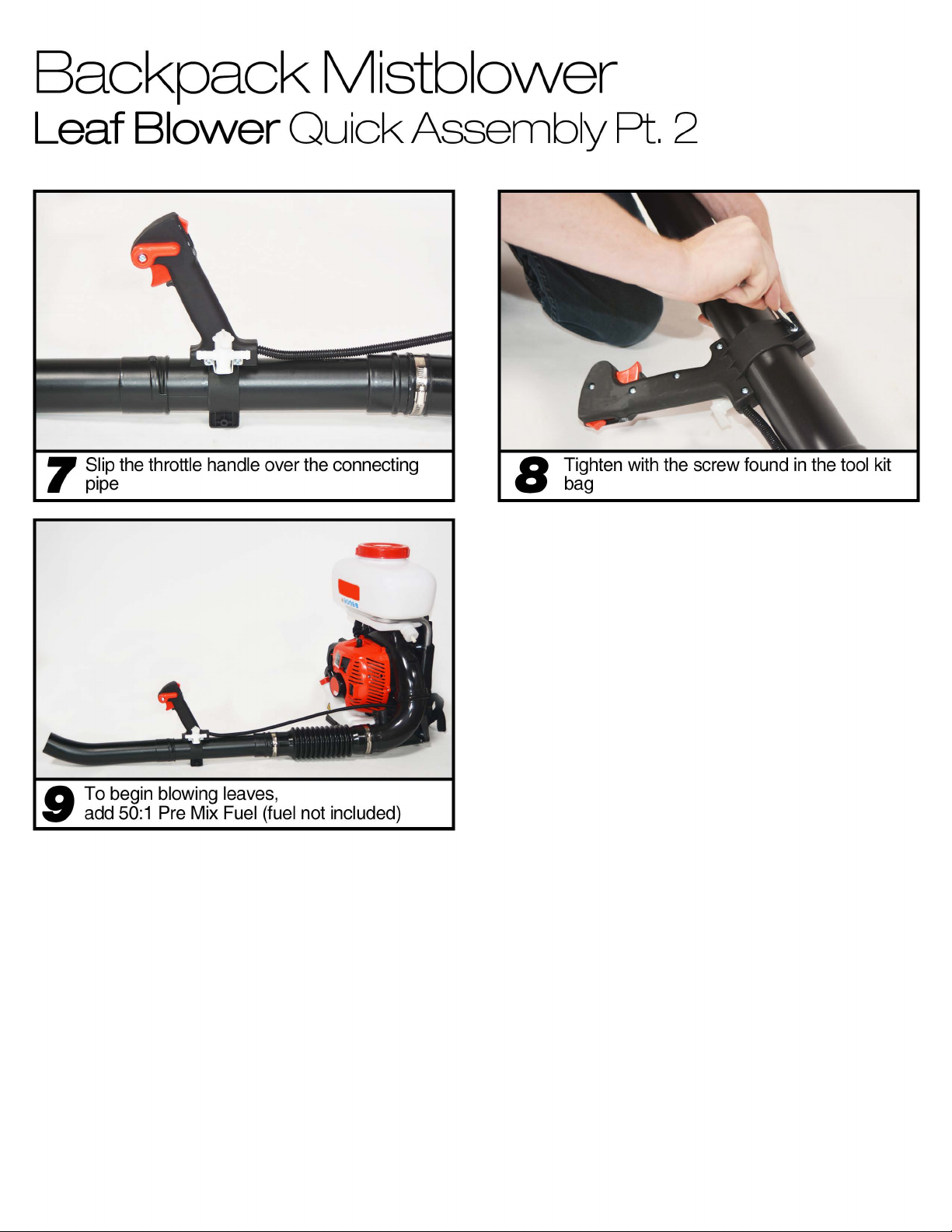 Backpack Mistblower
Leaf Blower Quick Assembly Pt. 2

7 Slip the throttle handle over the connecting pipe

8 Tighten with the screw found in the tool kit bag

9 To begin blowing leaves,
add 50:1 Pre Mix Fuel (fuel not included)