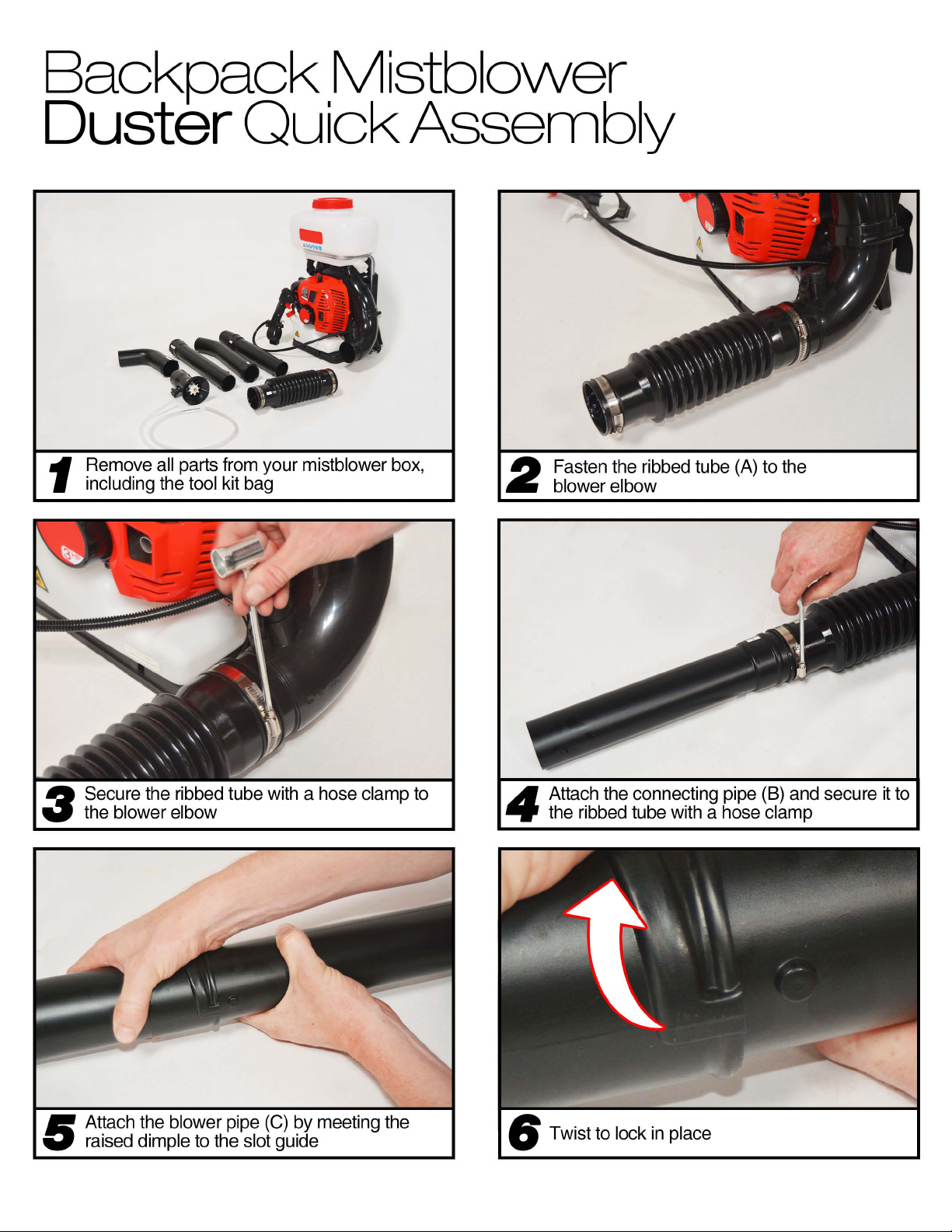 Backpack Mistblower
Duster Quick Assembly

1 Remove all parts from your mistblower box, including the tool kit bag

2 Fasten the ribbed tube (A) to the blower elbow

3 Secure the ribbed tube with a hose clamp to the blower elbow

4 Attach the connecting pipe (B) and secure it to the ribbed tube with a hose clamp

5 Attach the blower pipe (C) by meeting the raised dimple to the slot guide

6 Twist to lock in place