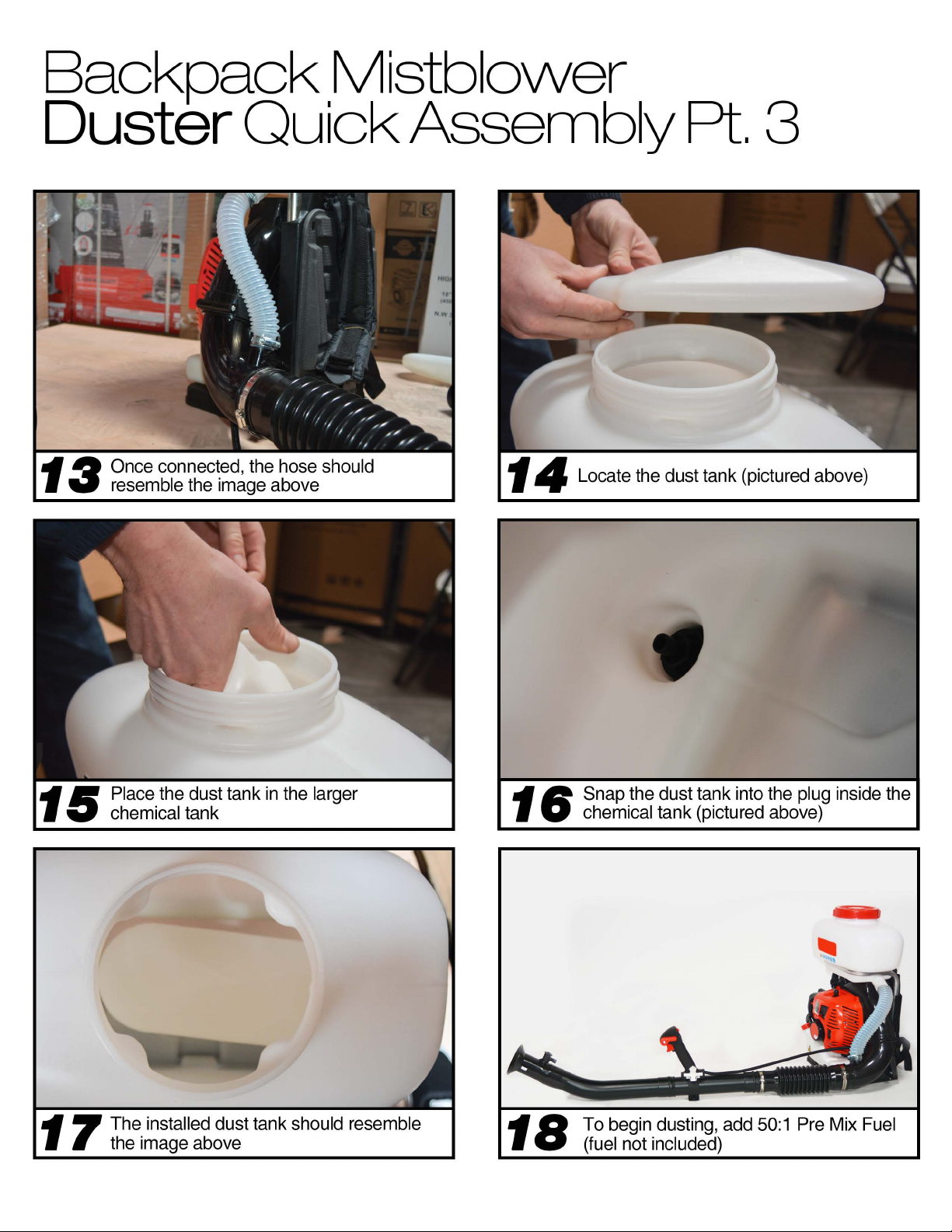 Backpack Mistblower
Duster Quick Assembly Pt. 3

13 Once connected, the hose should resemble the image above

14 Locate the dust tank (pictured above)

15 Place the dust tank in the larger chemical tank

16 Snap the dust tank into the plug inside the chemical tank (pictured above)

17 The installed dust tank should resemble the image above

18 To begin dusting, add 50:1 Pre Mix Fuel (fuel not included)