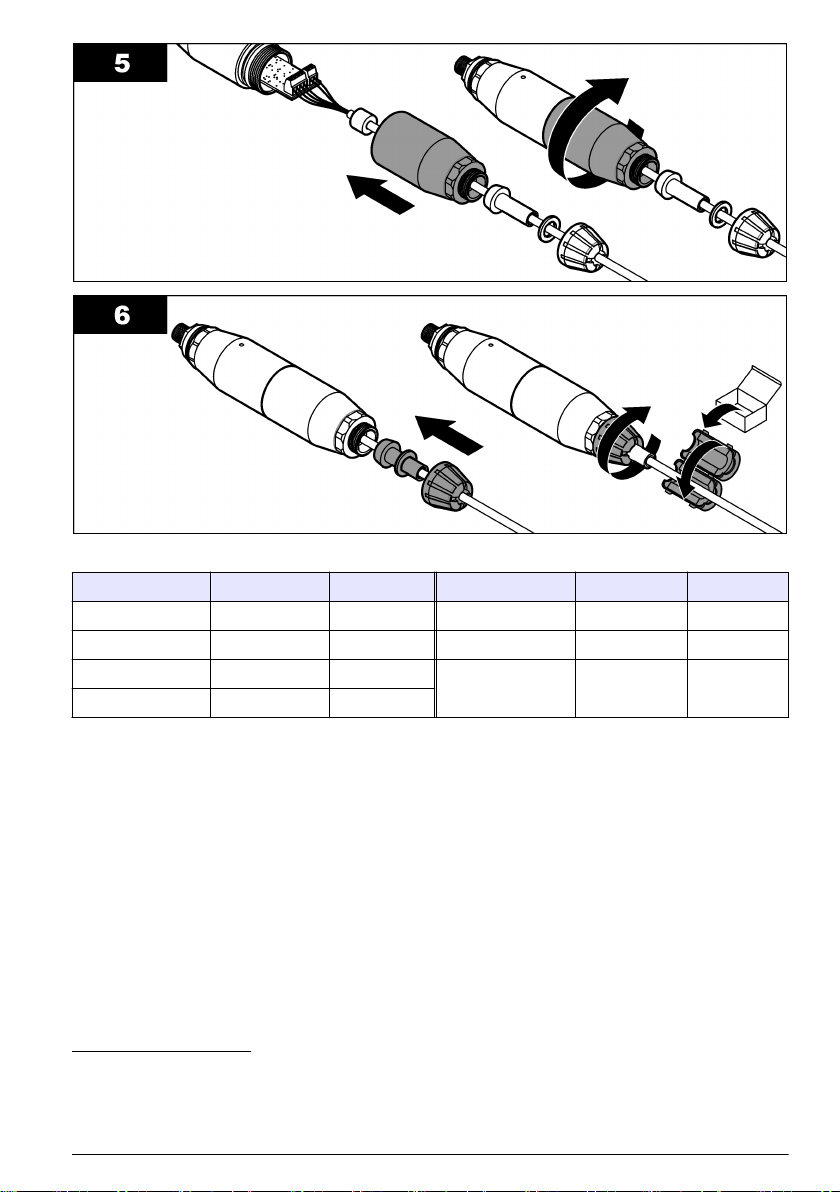 5

6