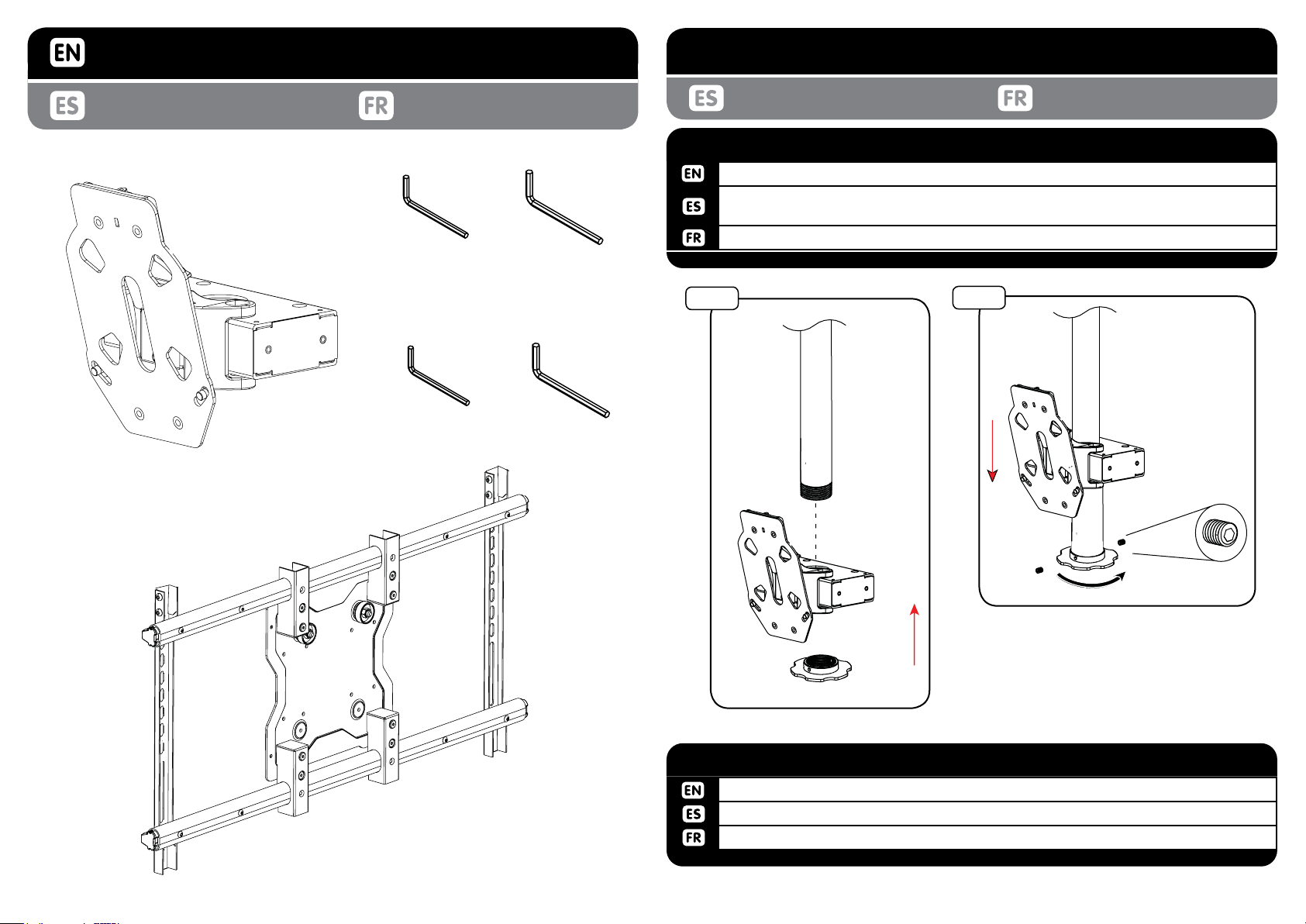 EN

ES FR

ES FR

EN

ES

FR

EN

ES

FR