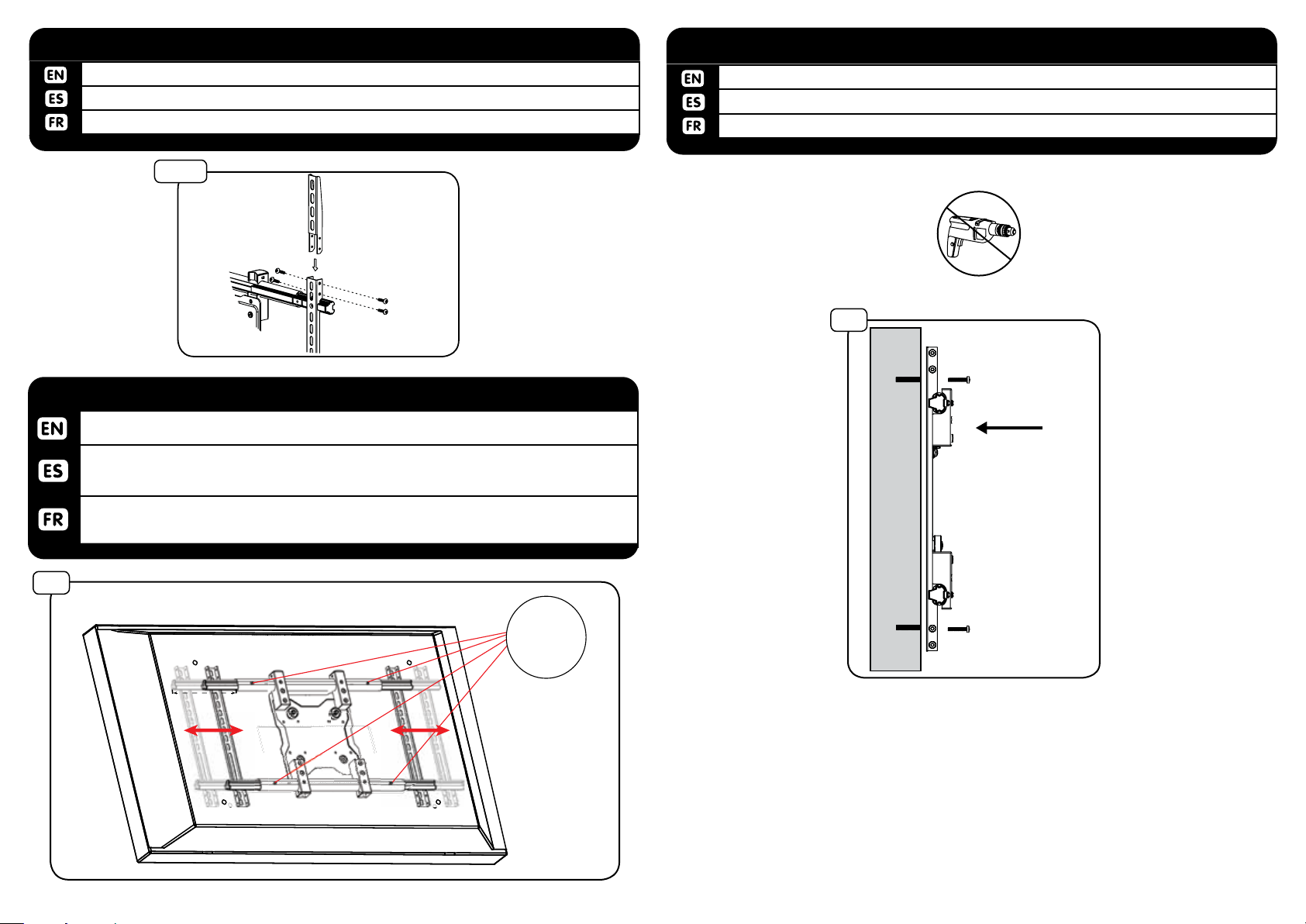 EN
ES
FR

EN
ES
FR

EN
ES
FR