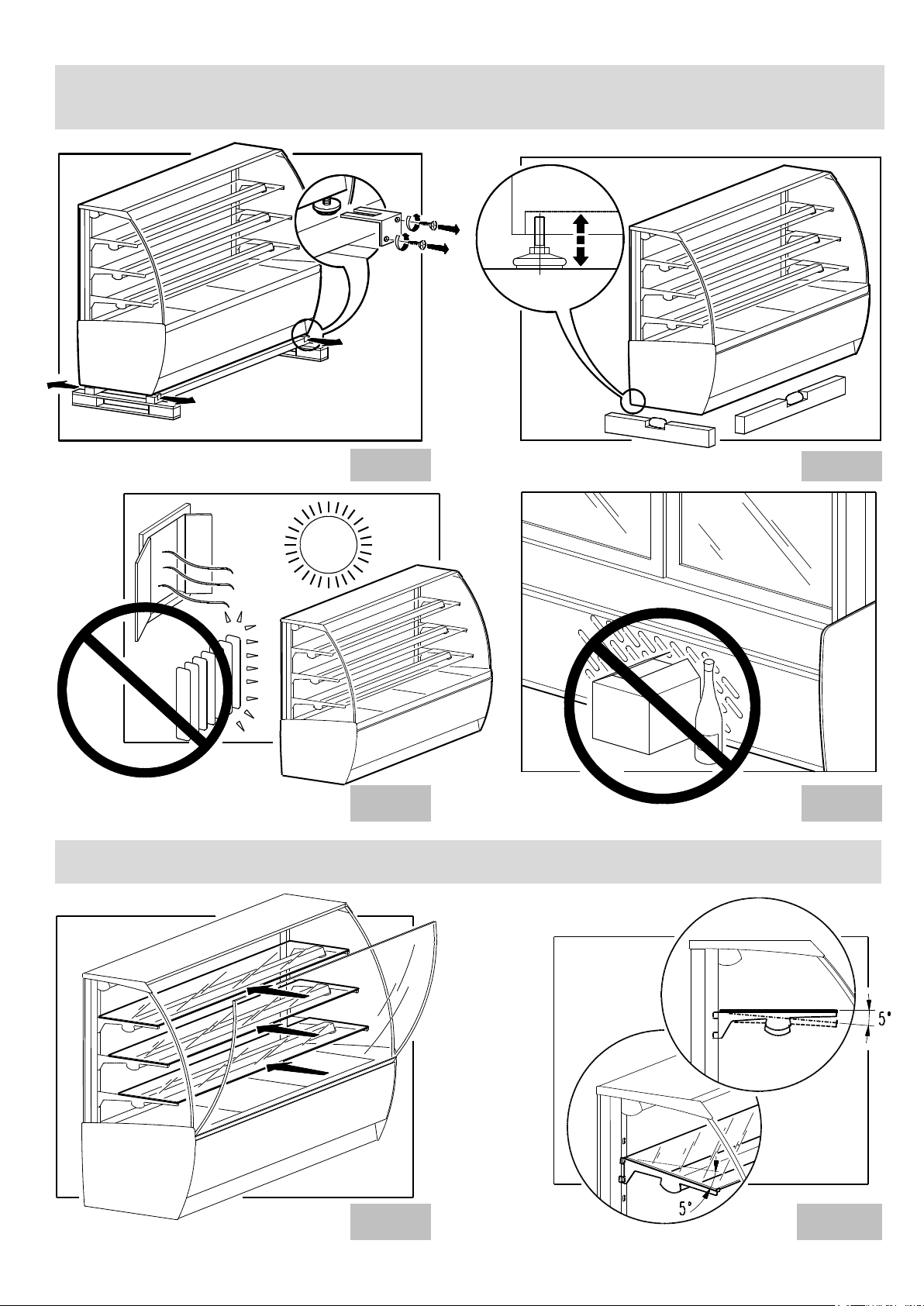 5°

5°