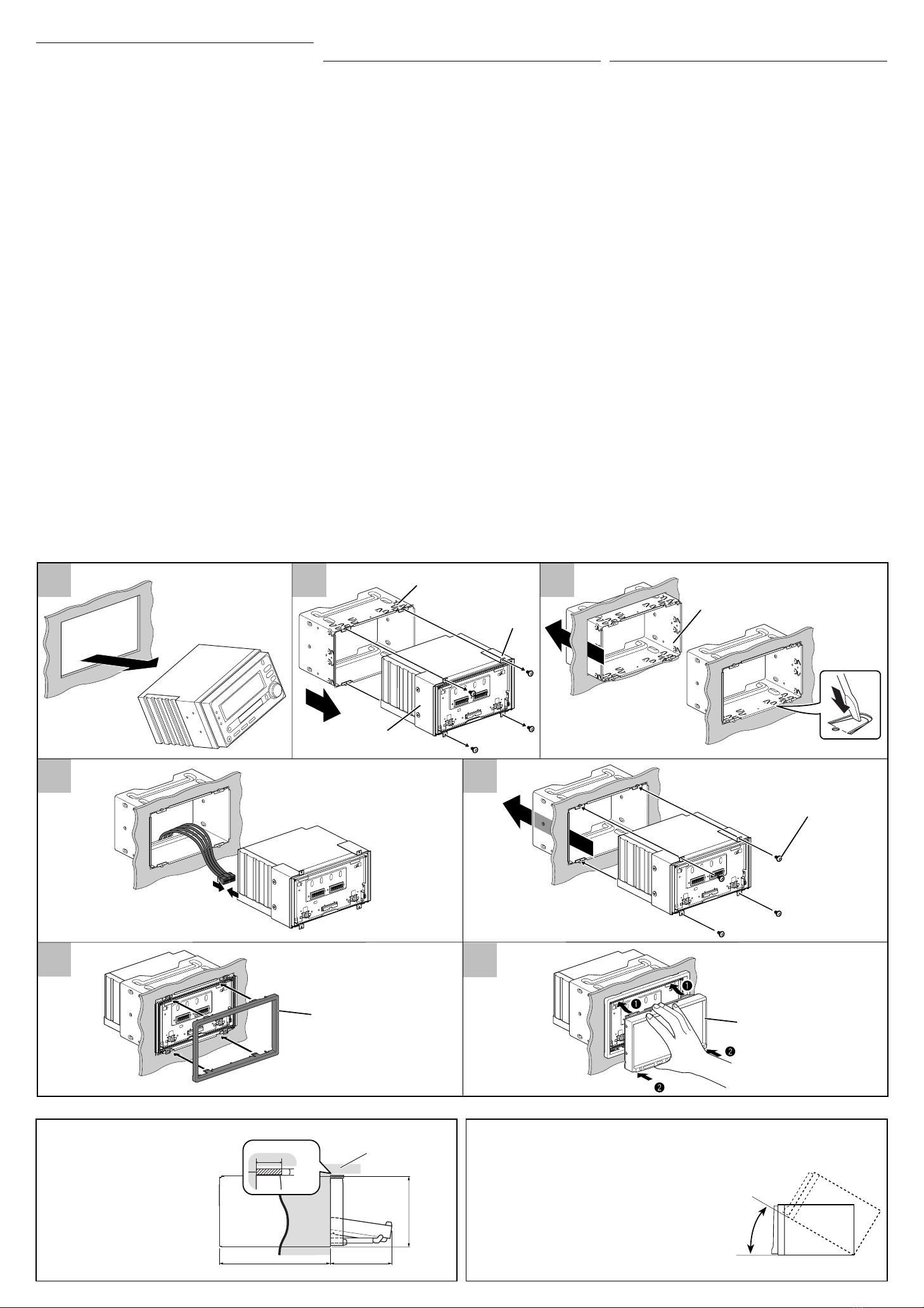 ❶
❶
❷
❷