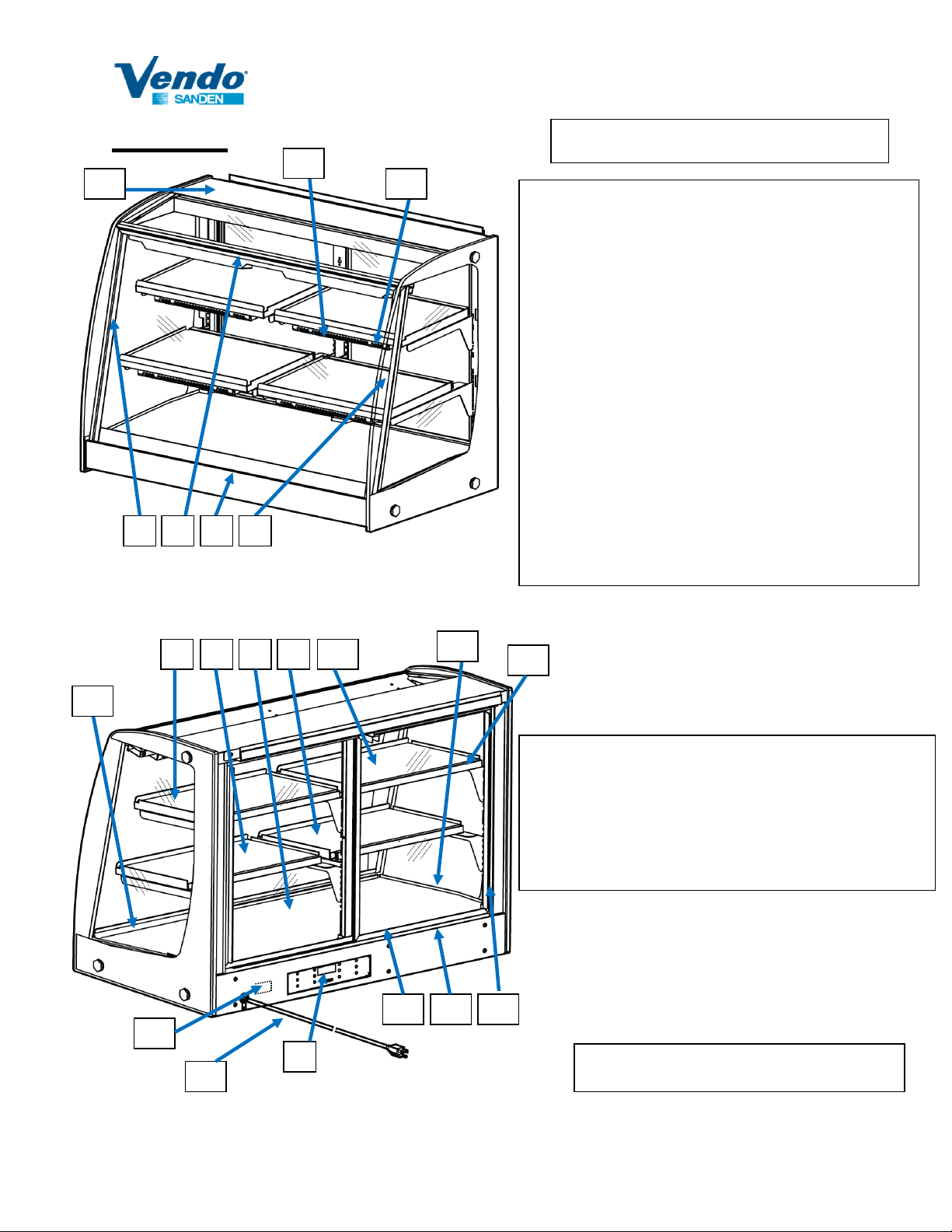 Vendo
SANDEN