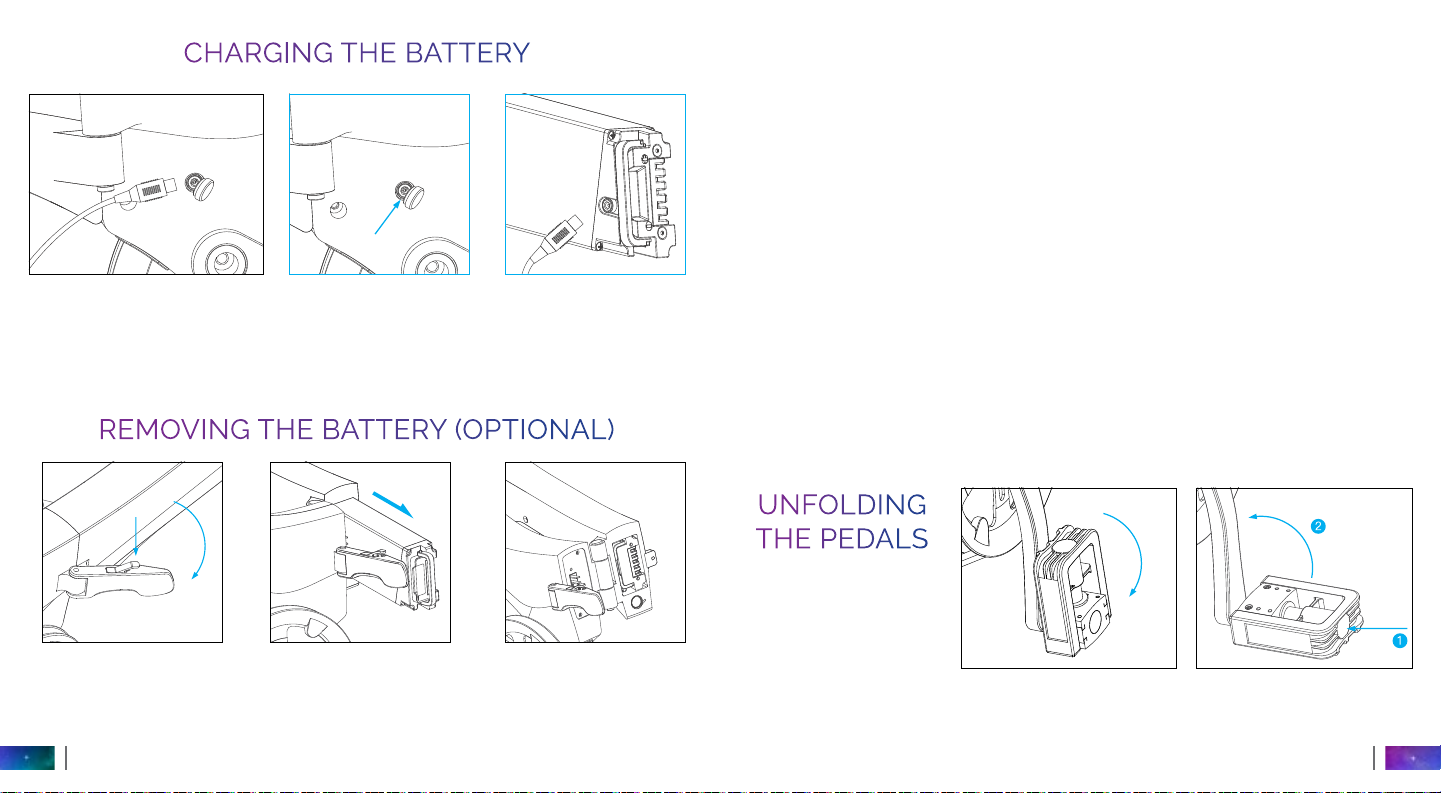 CHARGING THE BATTERY

REMOVING THE BATTERY (OPTIONAL)

UNFOLDING THE PEDALS

2

1