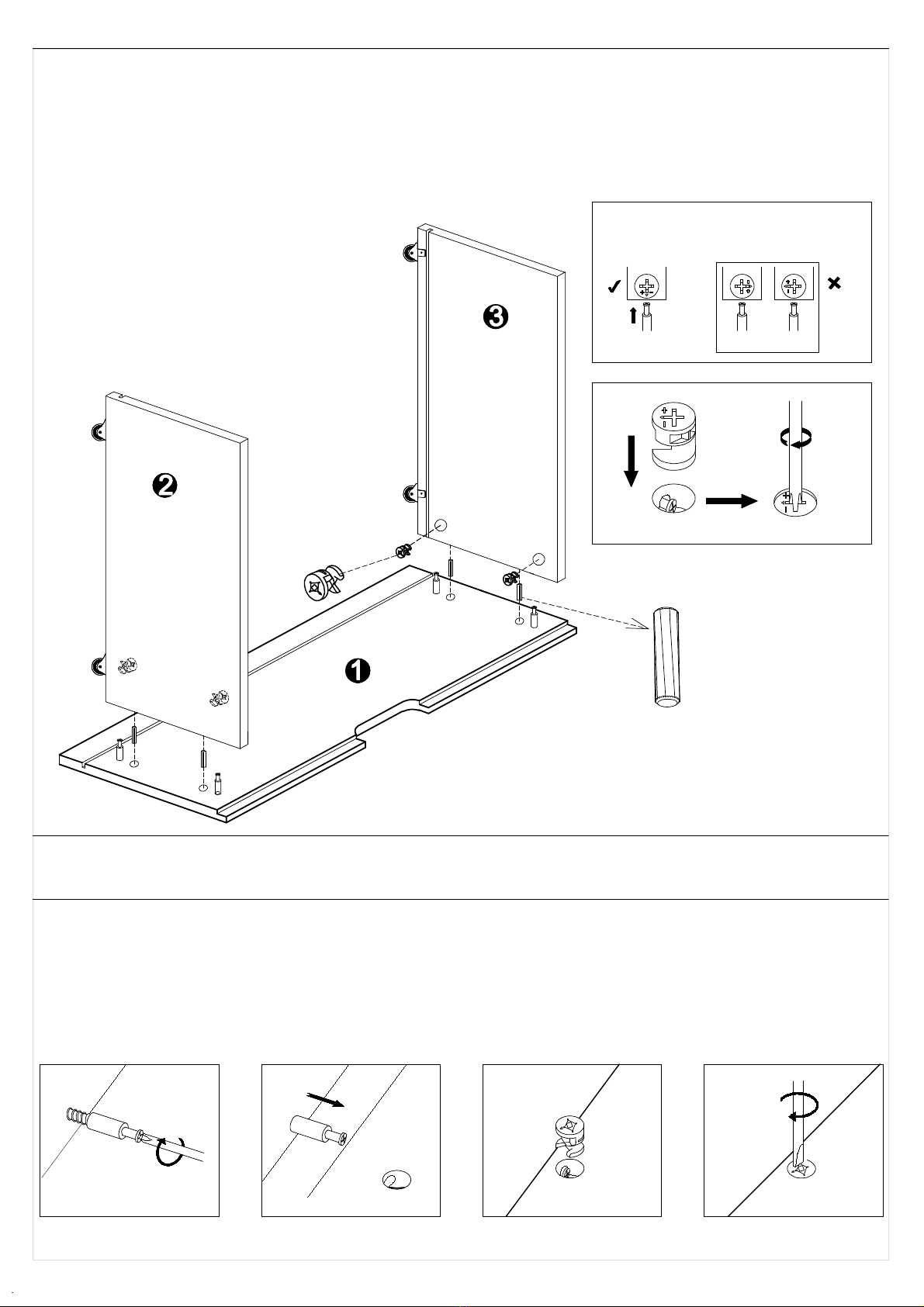 3

2

1