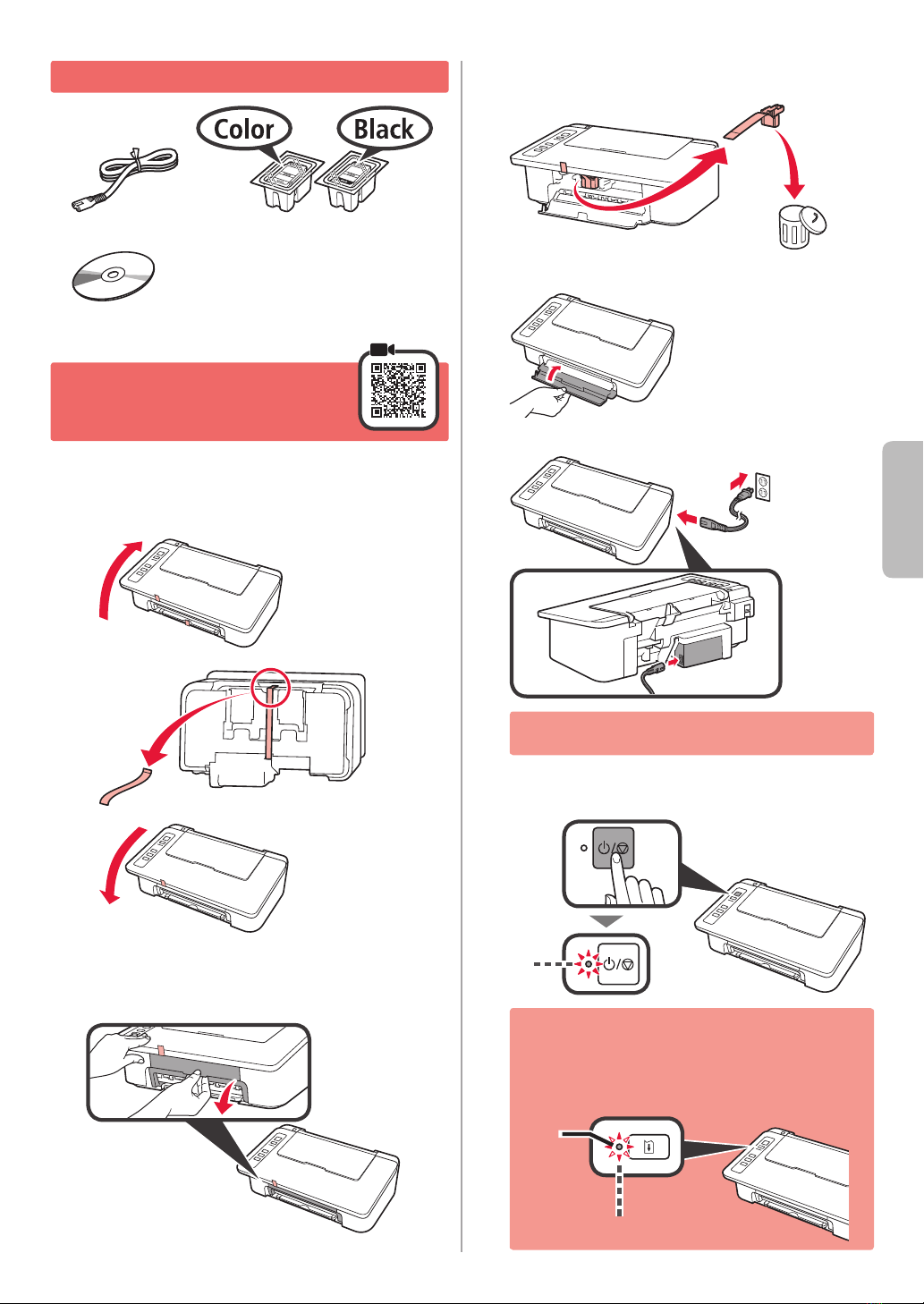 Color
Black