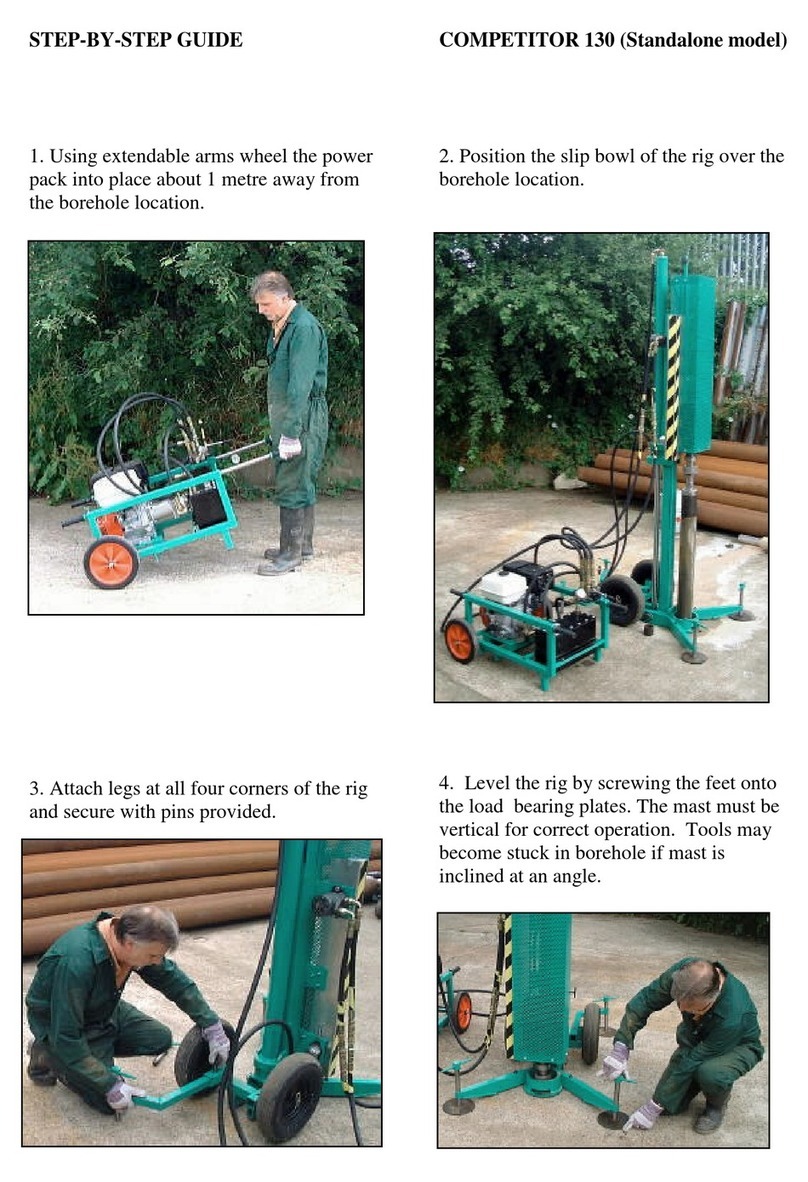 STEP-BY-STEP GUIDE

COMPETITOR 130 (Standalone model)

1. Using extendable arms wheel the power pack into place about 1 metre away from the borehole location.

2. Position the slip bowl of the rig over the borehole location.

3. Attach legs at all four corners of the rig and secure with pins provided.

4. Level the rig by screwing the feet onto the load bearing plates. The mast must be vertical for correct operation. Tools may become stuck in borehole if mast is inclined at an angle.