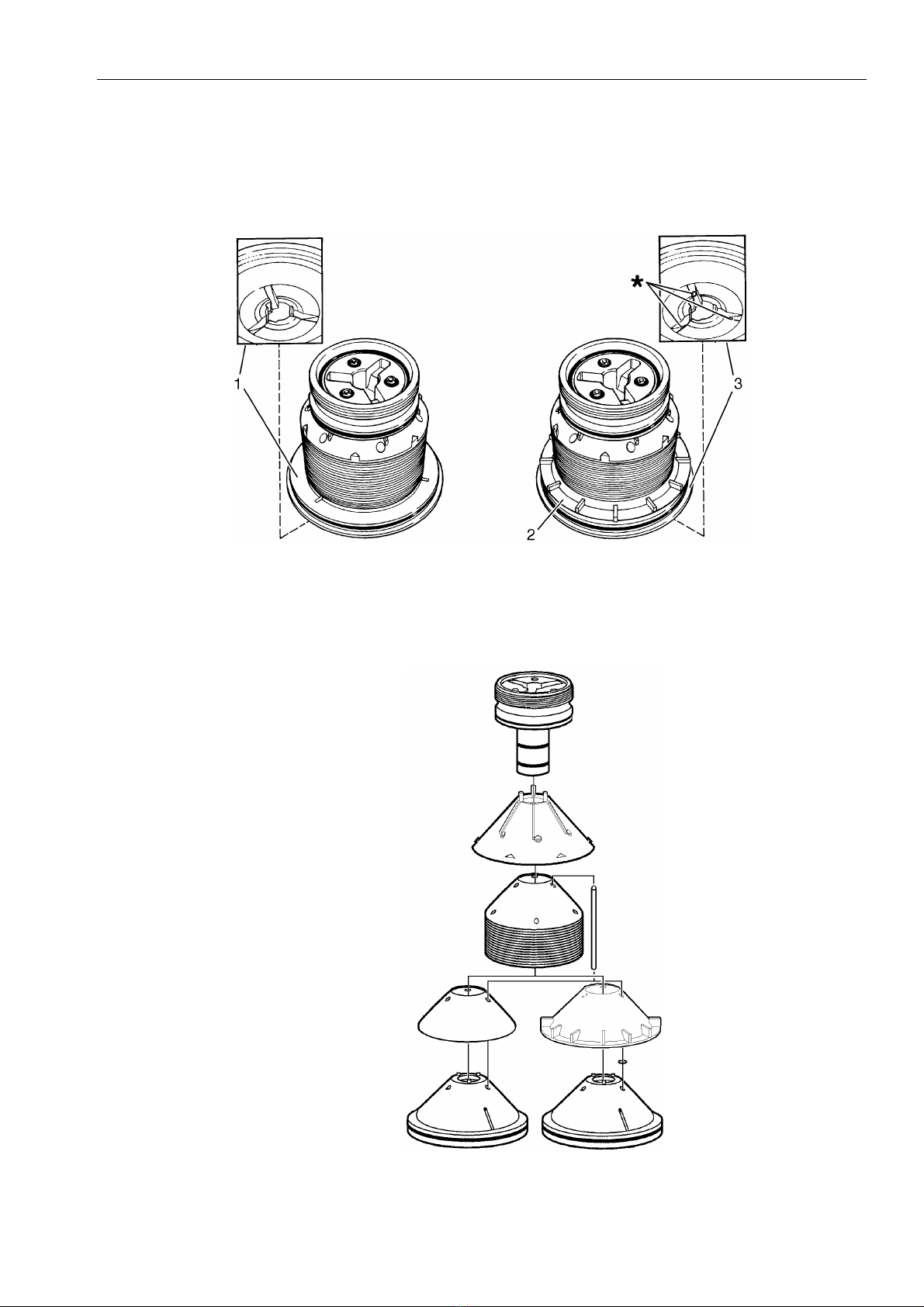 *
1
3
2