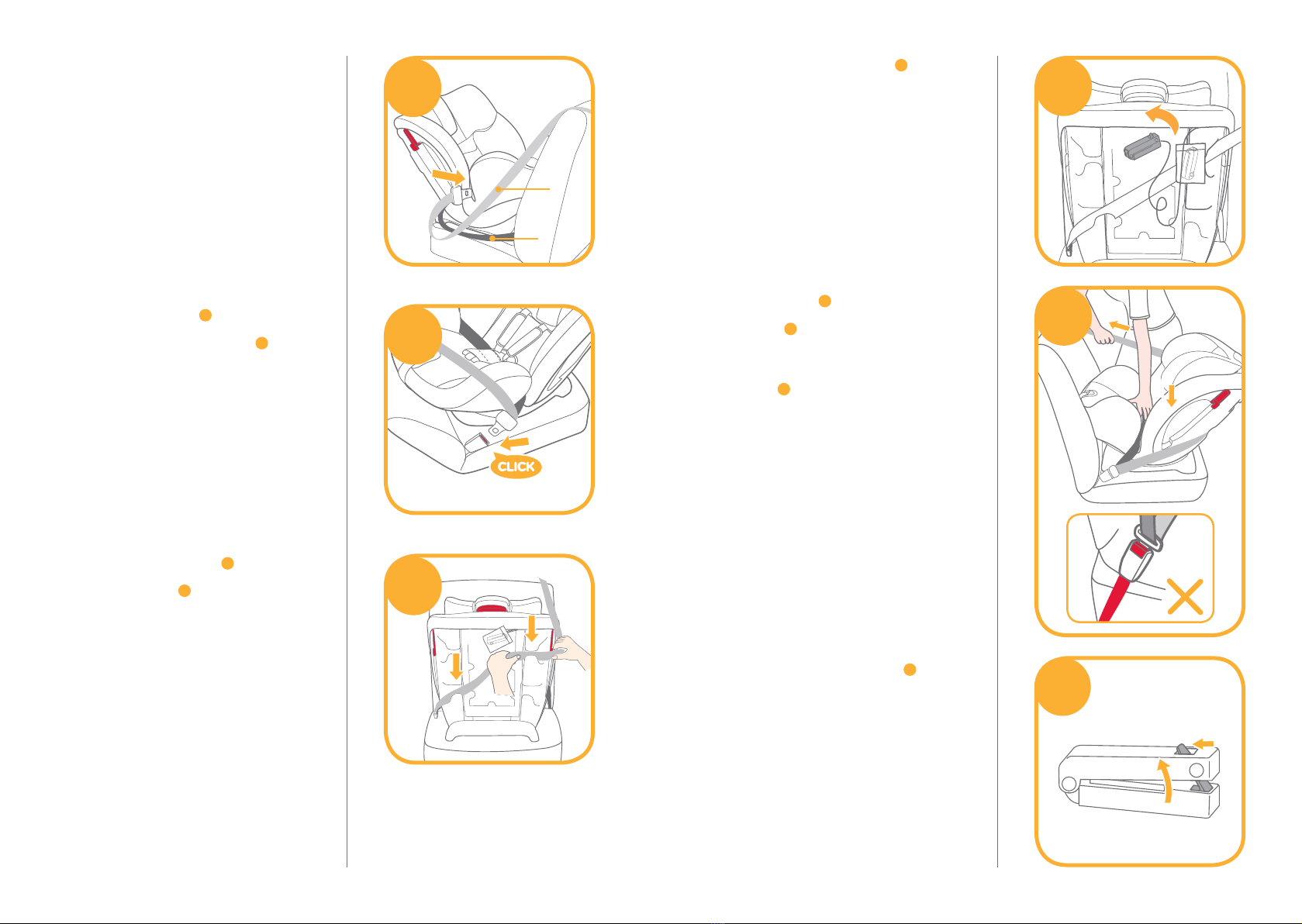 CLICK