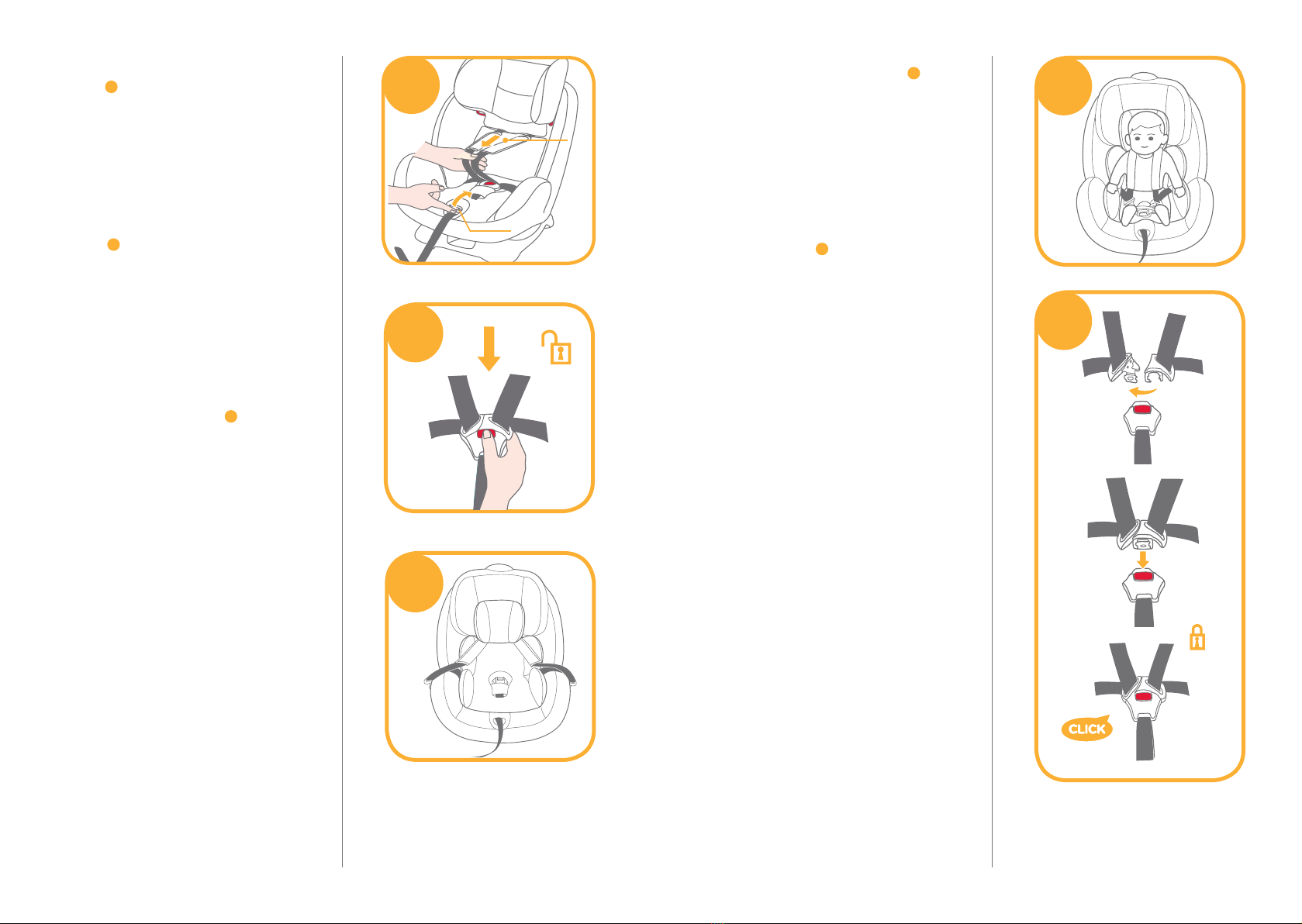 CLICK