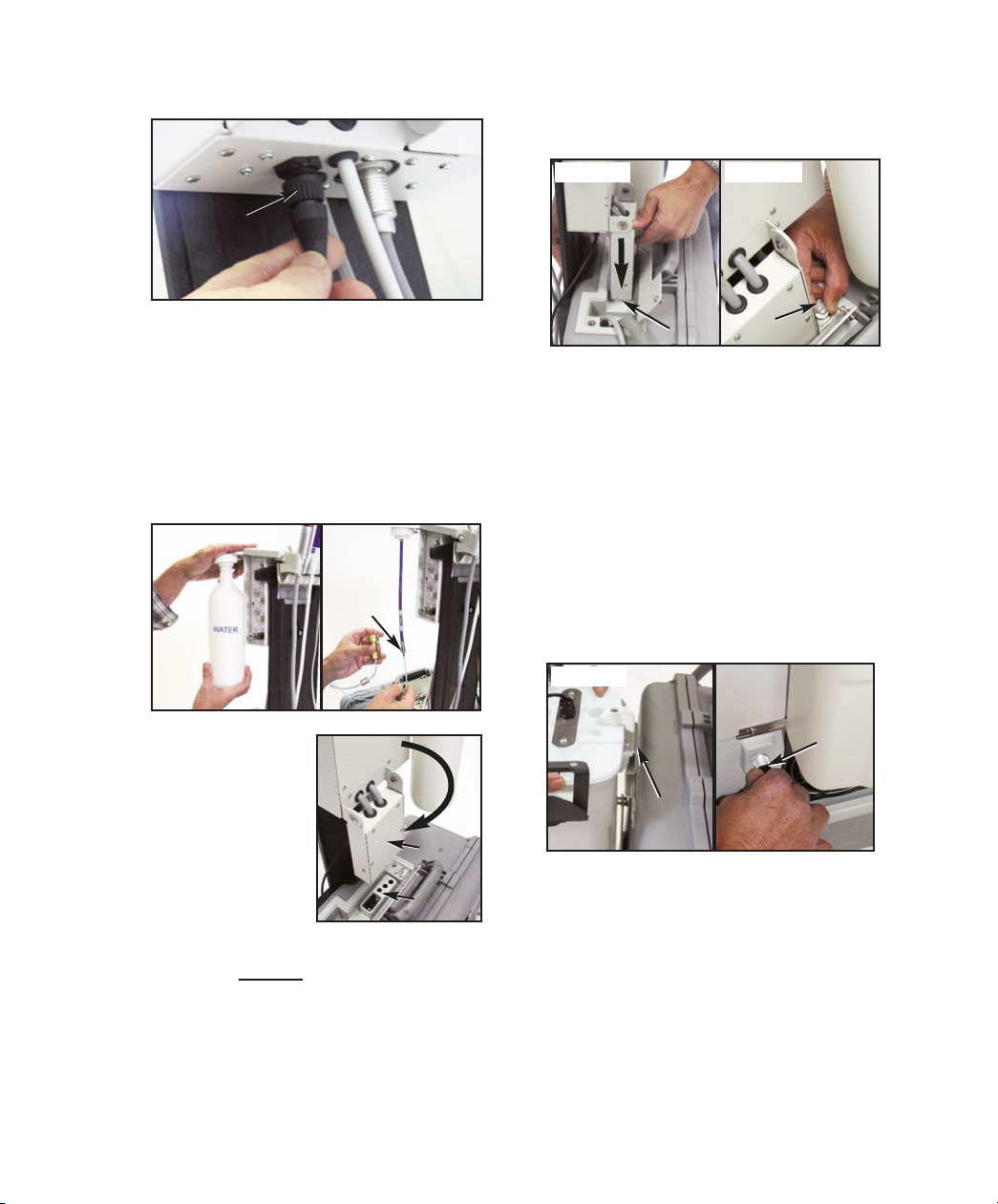 WATER