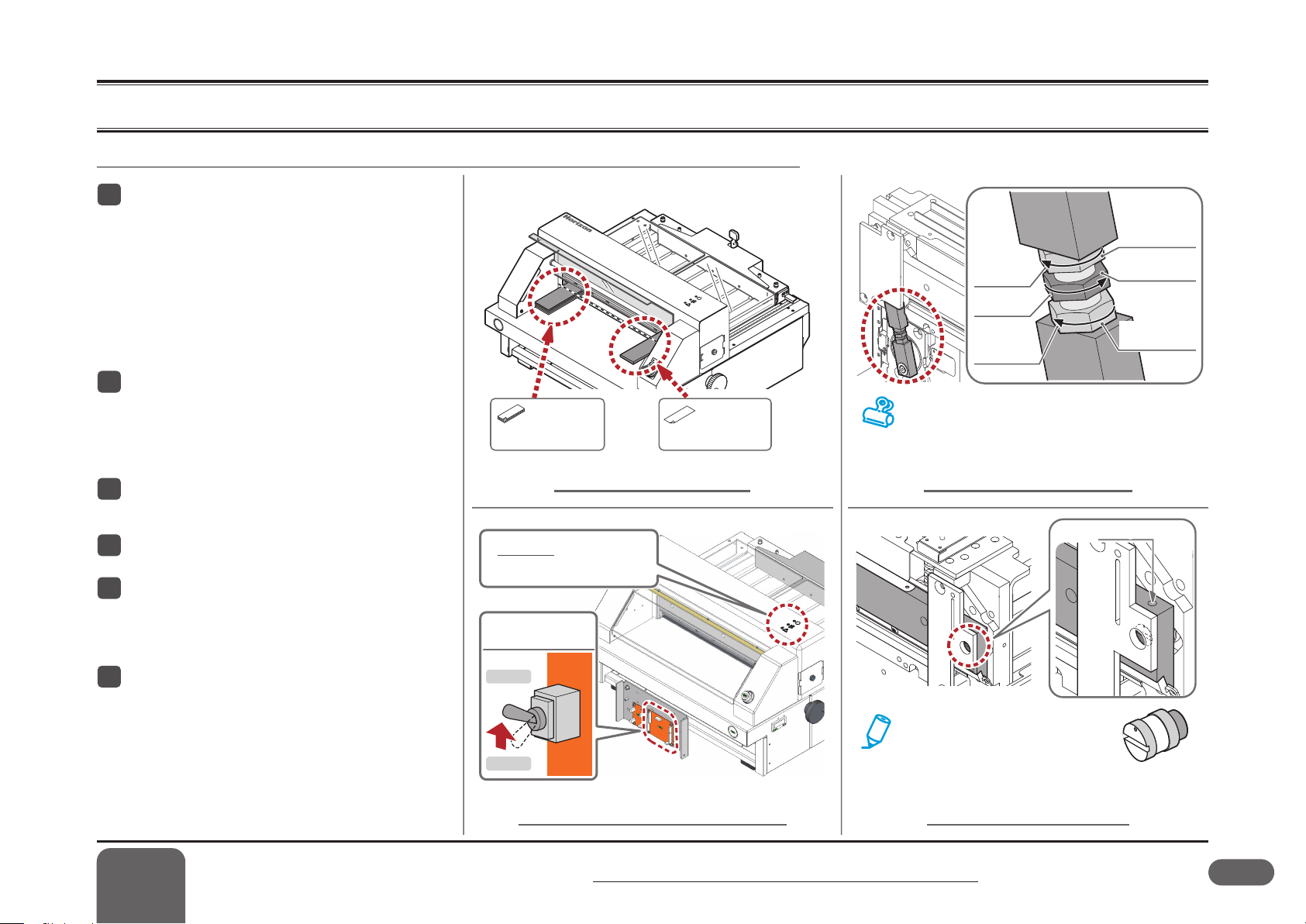 Horizon