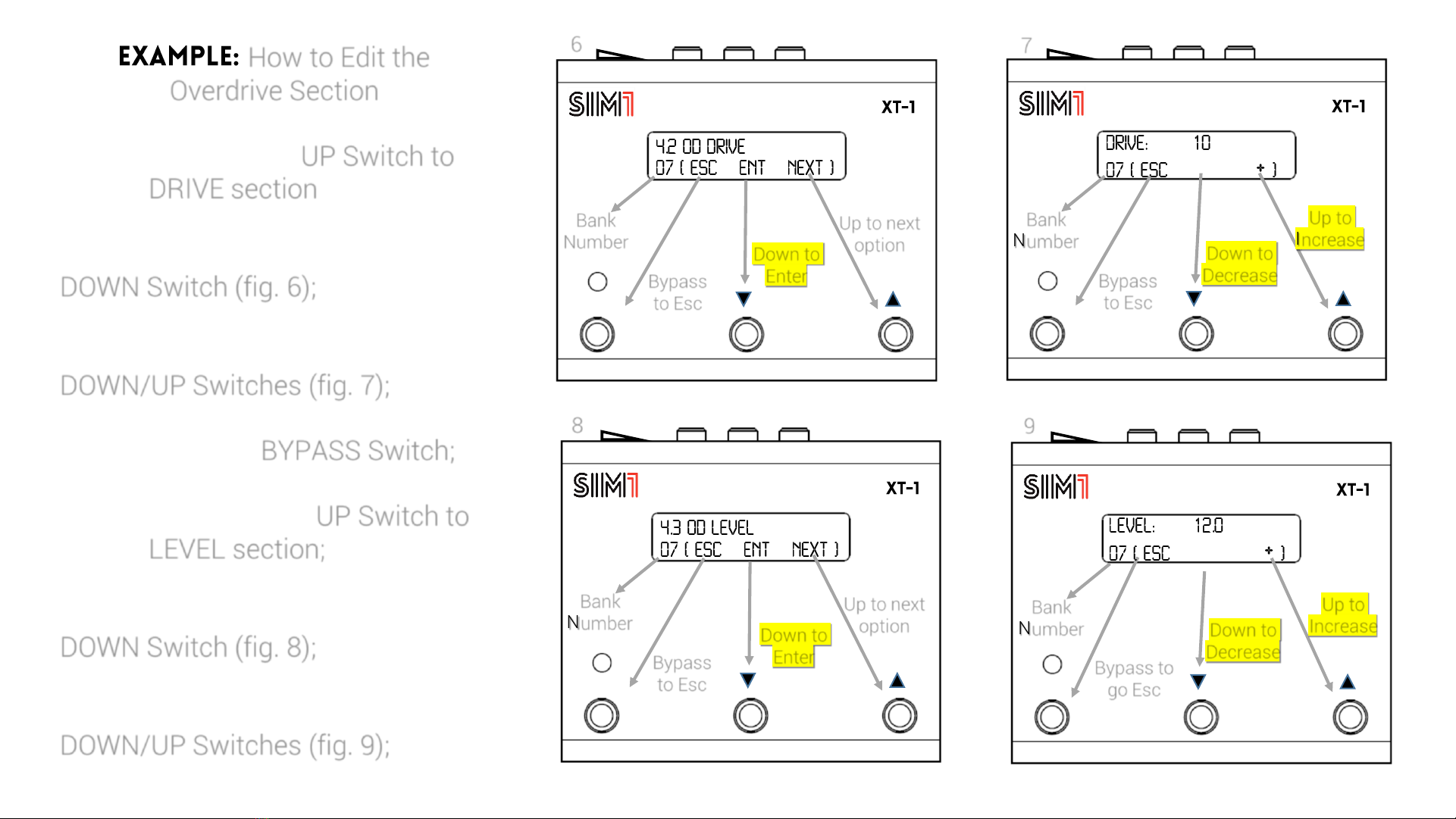 EXAMPLE: How to Edit the Overdrive Section

UP Switch to DRIVE section

DOWN Switch (fig. 6);

DOWN/UP Switches (fig. 7);

BYPASS Switch;

UP Switch to LEVEL section;

DOWN Switch (fig. 8);

DOWN/UP Switches (fig. 9);

6

SIM1 XT-1

4.2 OD DRIVE
07 ( ESC ENT NEXT )

Bank Number

Bypass to Esc

Down to Enter

Up to next option

7

SIM1 XT-1

DRIVE: 10
07 ( ESC + )

Bank Number

Bypass to Esc

Down to Decrease

Up to Increase

8

SIM1 XT-1

4.3 OD LEVEL
07 ( ESC ENT NEXT )

Bank Number

Bypass to Esc

Down to Enter

Up to next option

9

SIM1 XT-1

LEVEL: 12.0
07 ( ESC + )

Bank Number

Bypass to go Esc

Down to Decrease

Up to Increase