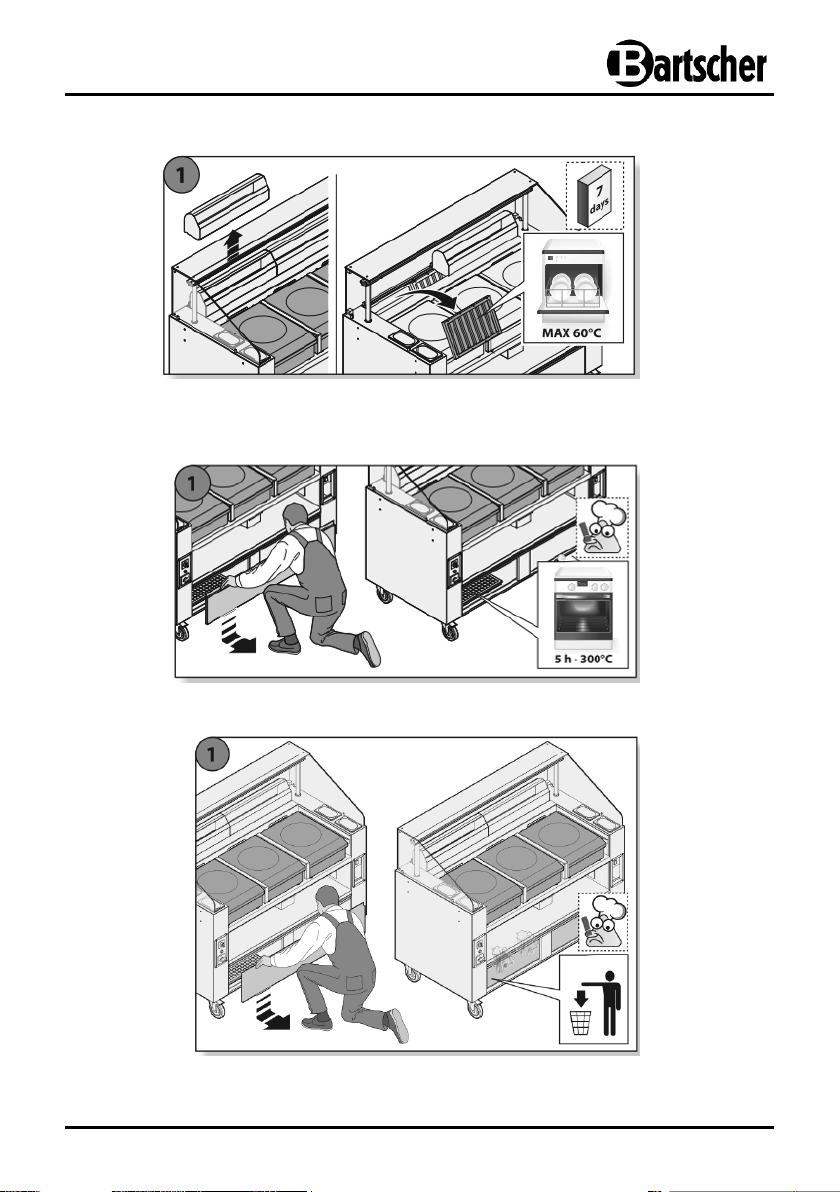 Bartscher

1

7 days

MAX 60°C

1

5 h - 300°C

1