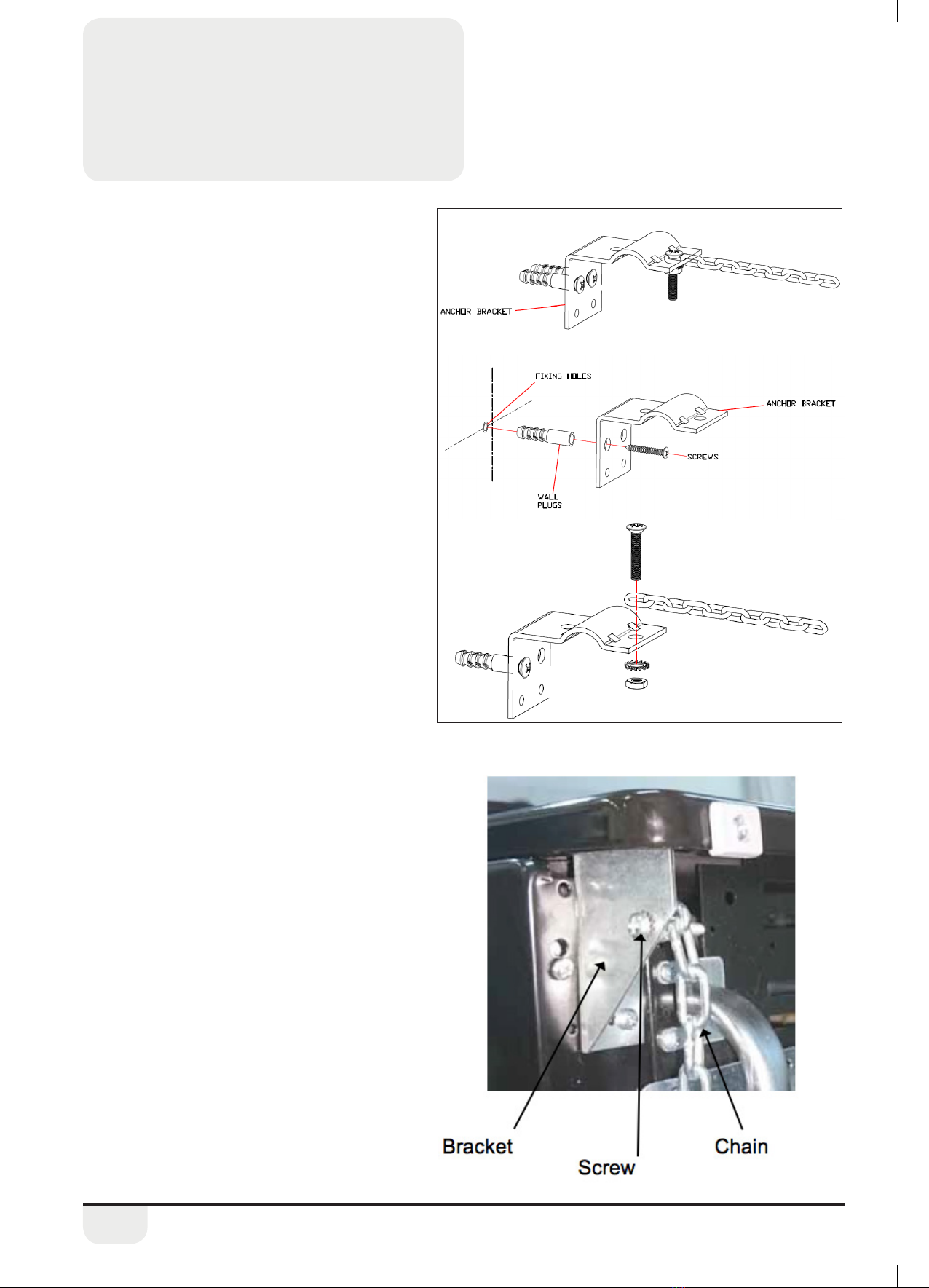 ANCHOR BRACKET

FIXING HOLES

ANCHOR BRACKET

SCREWS

WALL PLUGS

Bracket

Screw

Chain