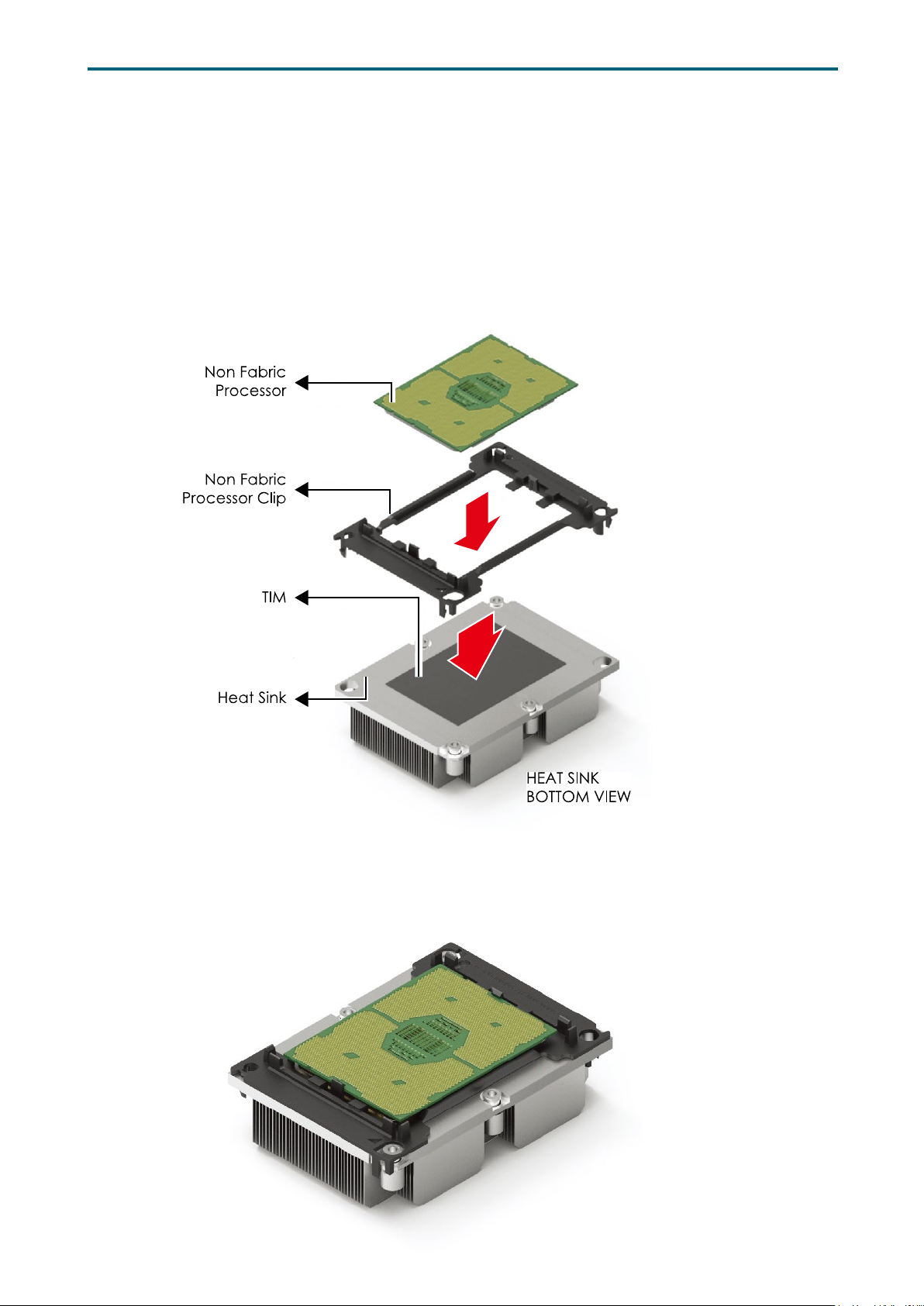 Non Fabric Processor

Non Fabric Processor Clip

TIM

Heat Sink

HEAT SINK BOTTOM VIEW