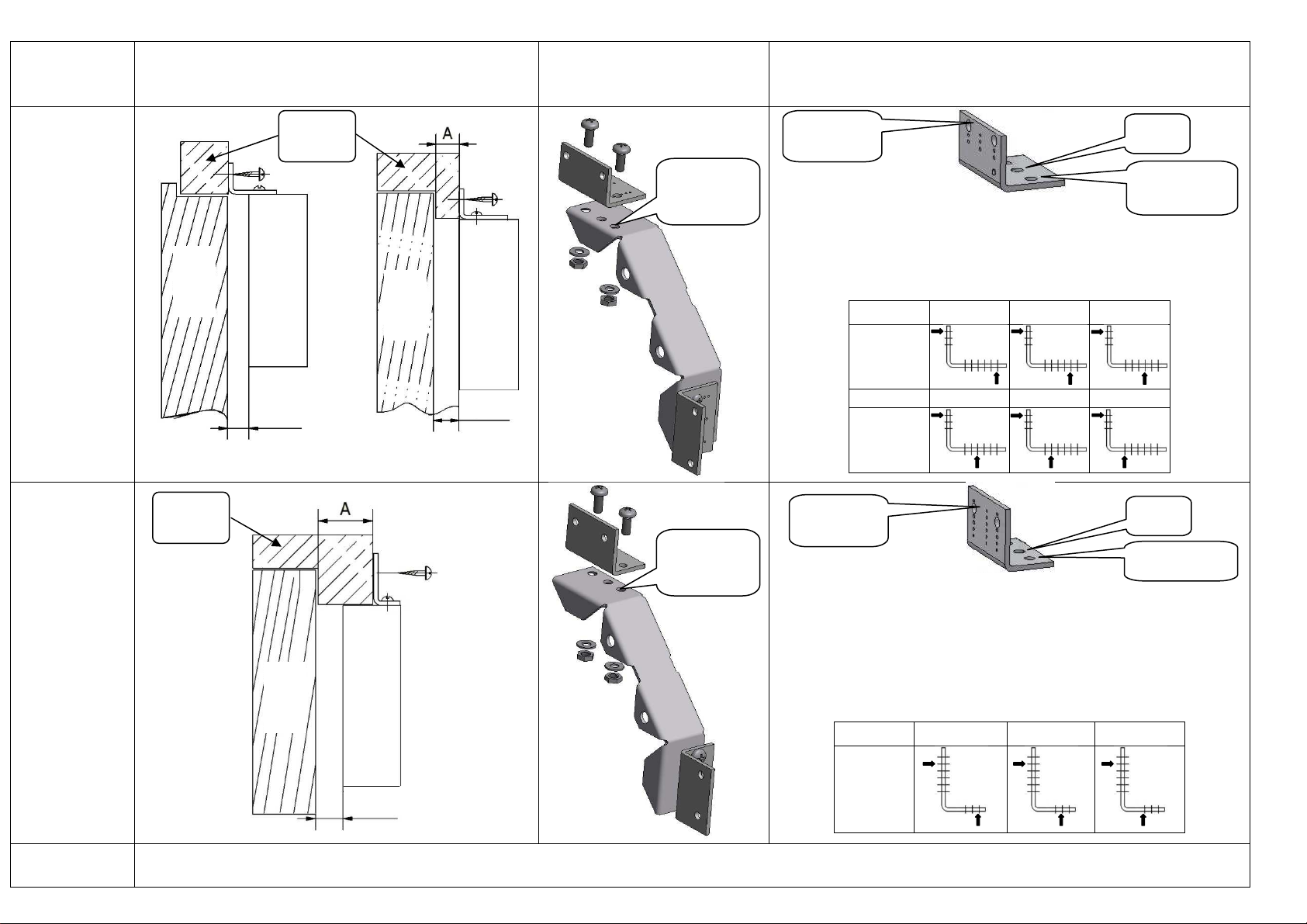 A

A