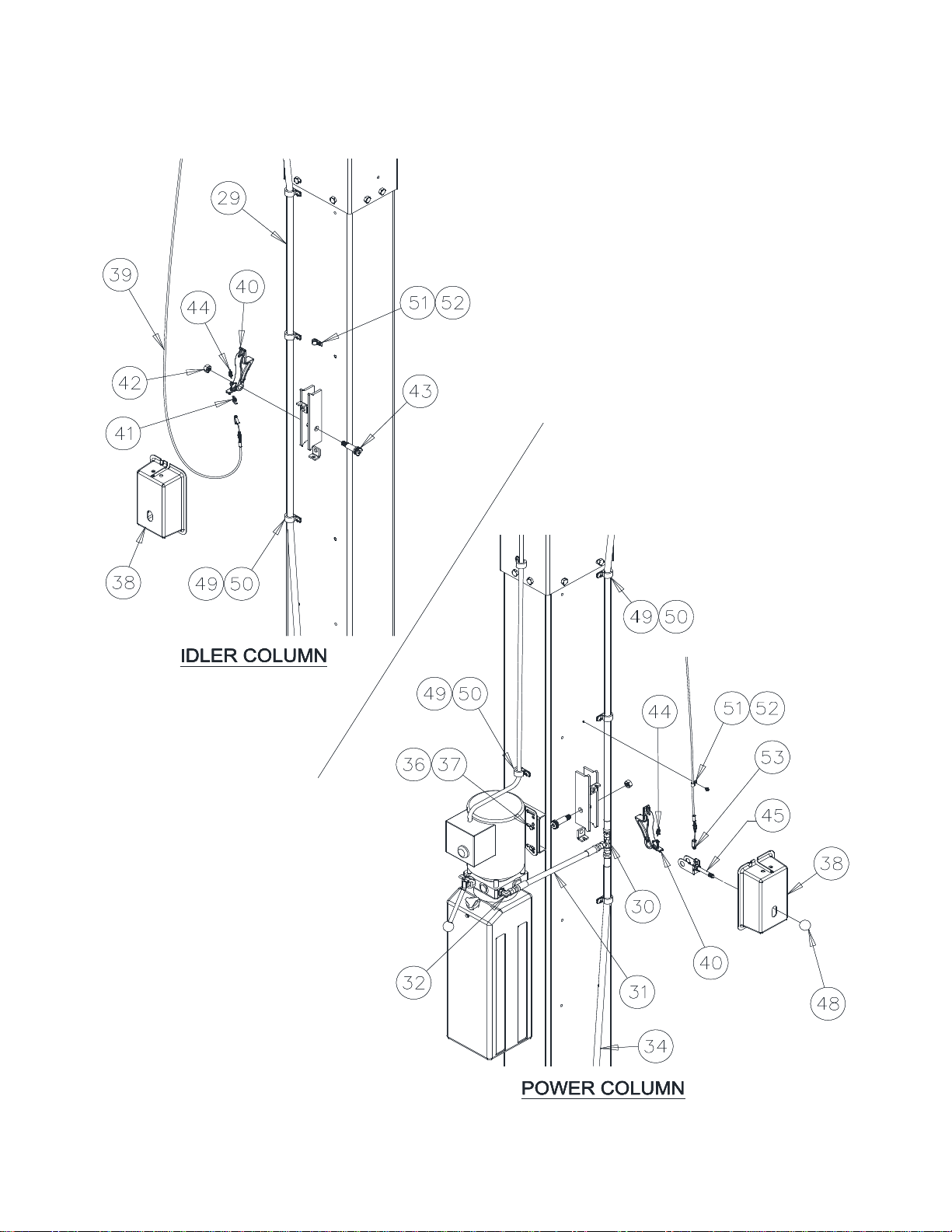 29
39
40
44
51 52
42
43
41
38
49 50
IDLER COLUMN
49 50
49 50
44
51 52
36 37
53
45
38
30
40
32
31
48
34
POWER COLUMN