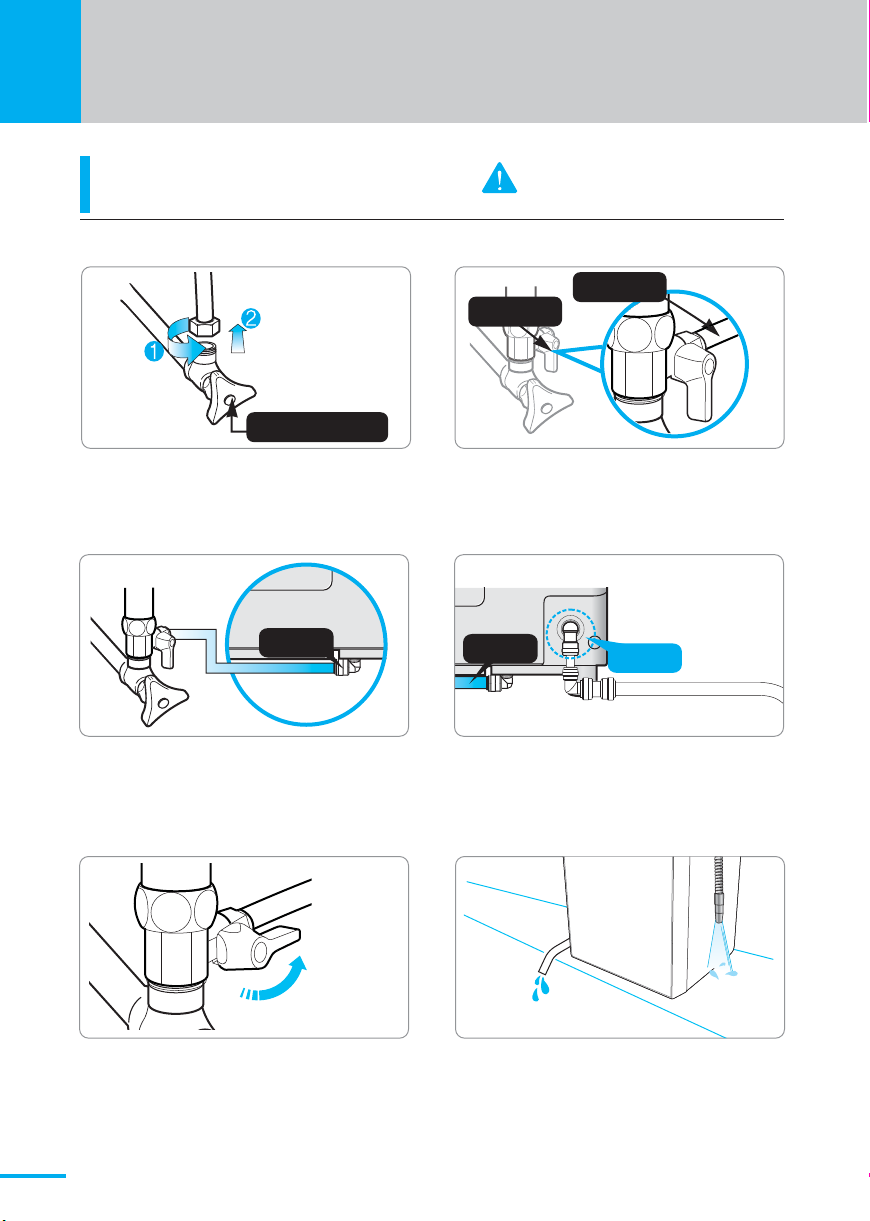 1

2