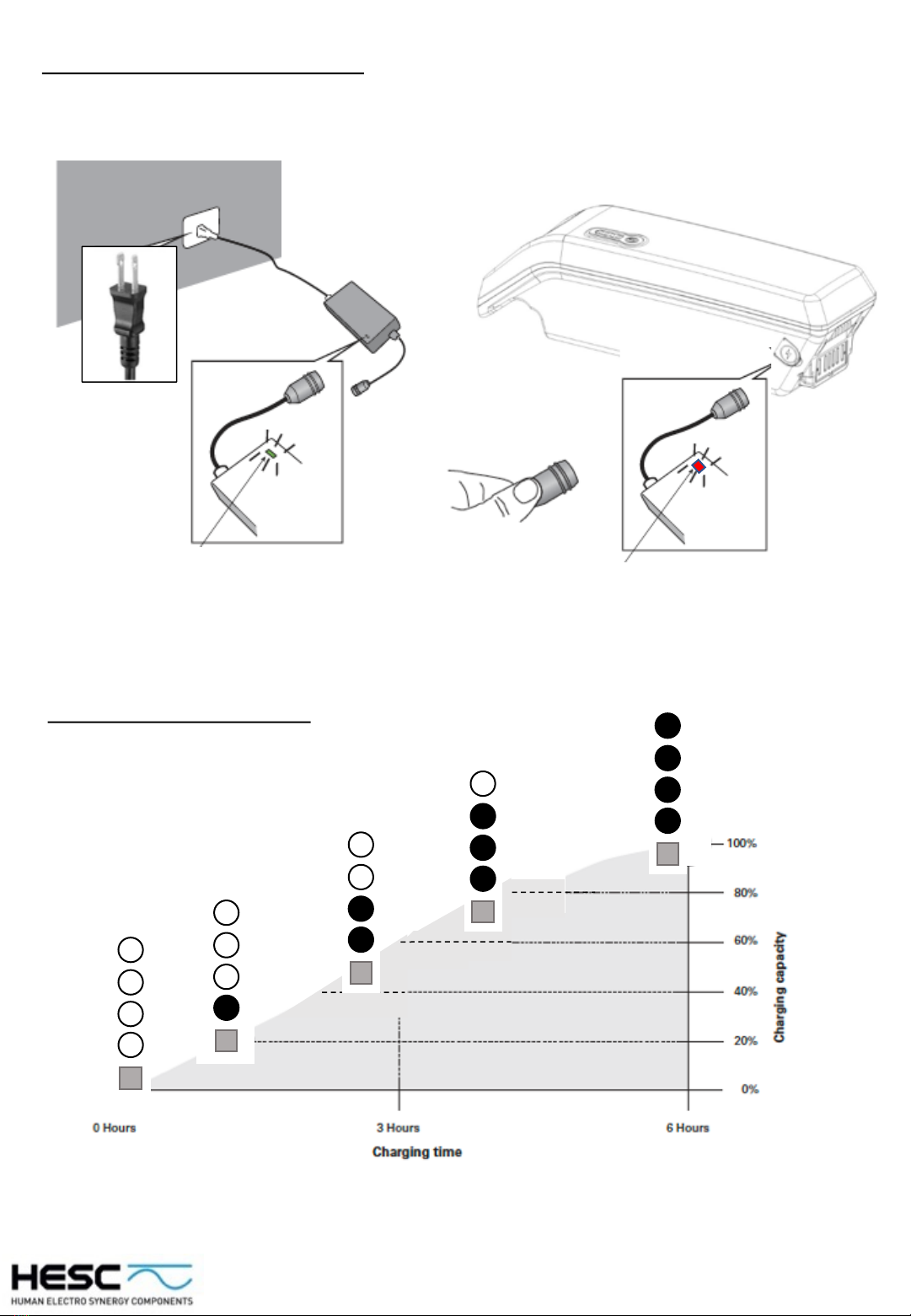 100%

80%

60%

40%

20%

0%

Charging capacity

0 Hours

3 Hours

6 Hours

Charging time

HESC
HUMAN ELECTRO SYNERGY COMPONENTS