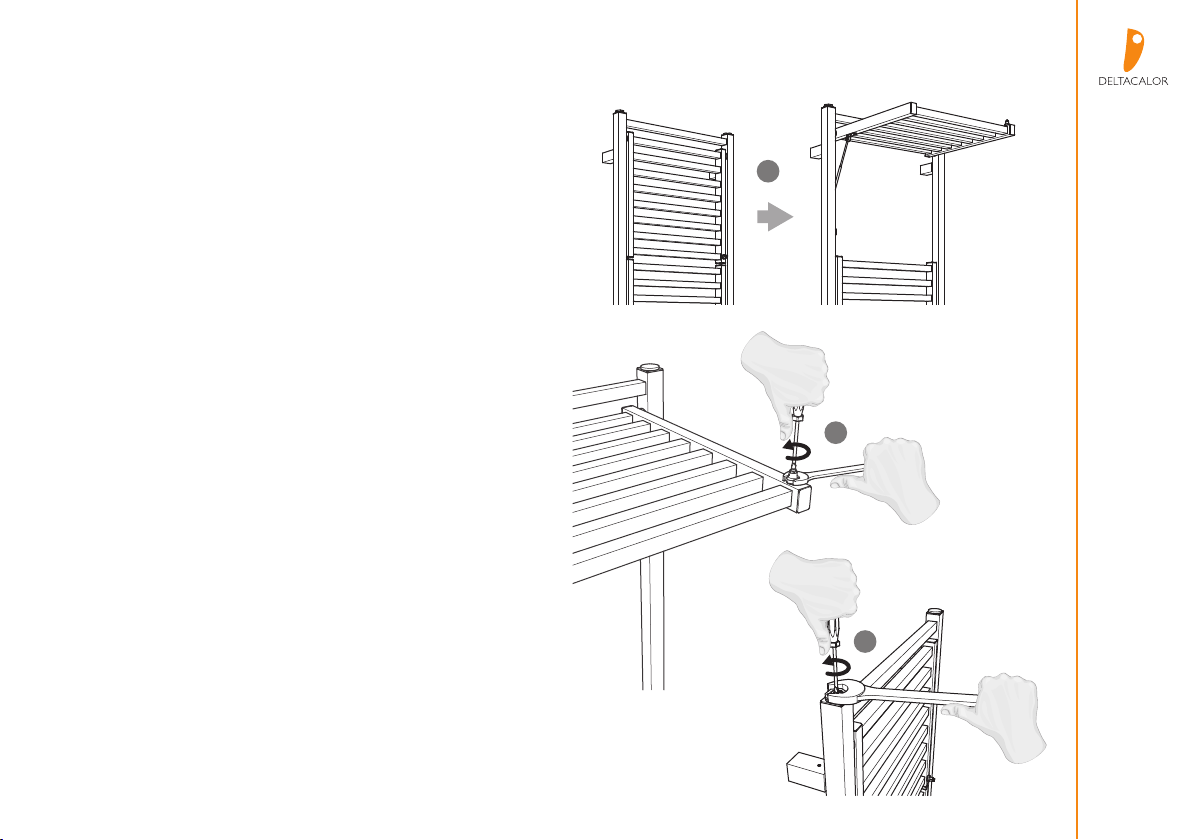 DELTACALOR