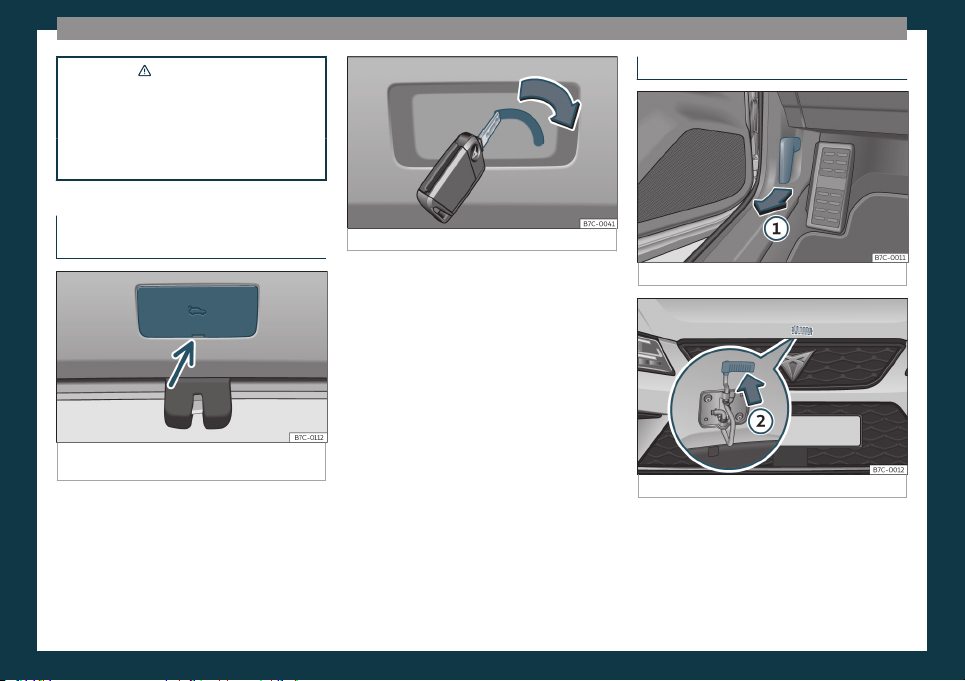 B7C-0112

B7C-0041

1

B7C-0011

2

B7C-0012