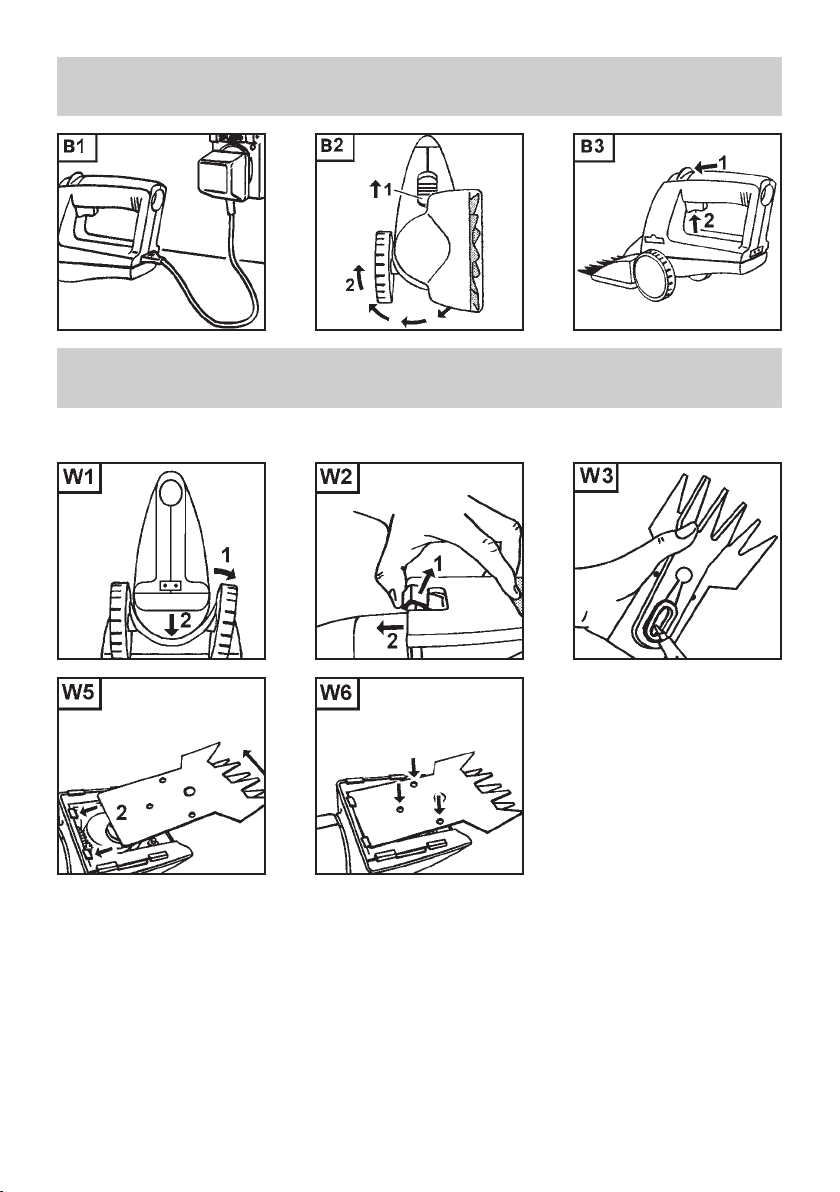 B1

B2
1
2

B3
1
2

W1
1
2

W2
1
2

W3

W5
2

W6