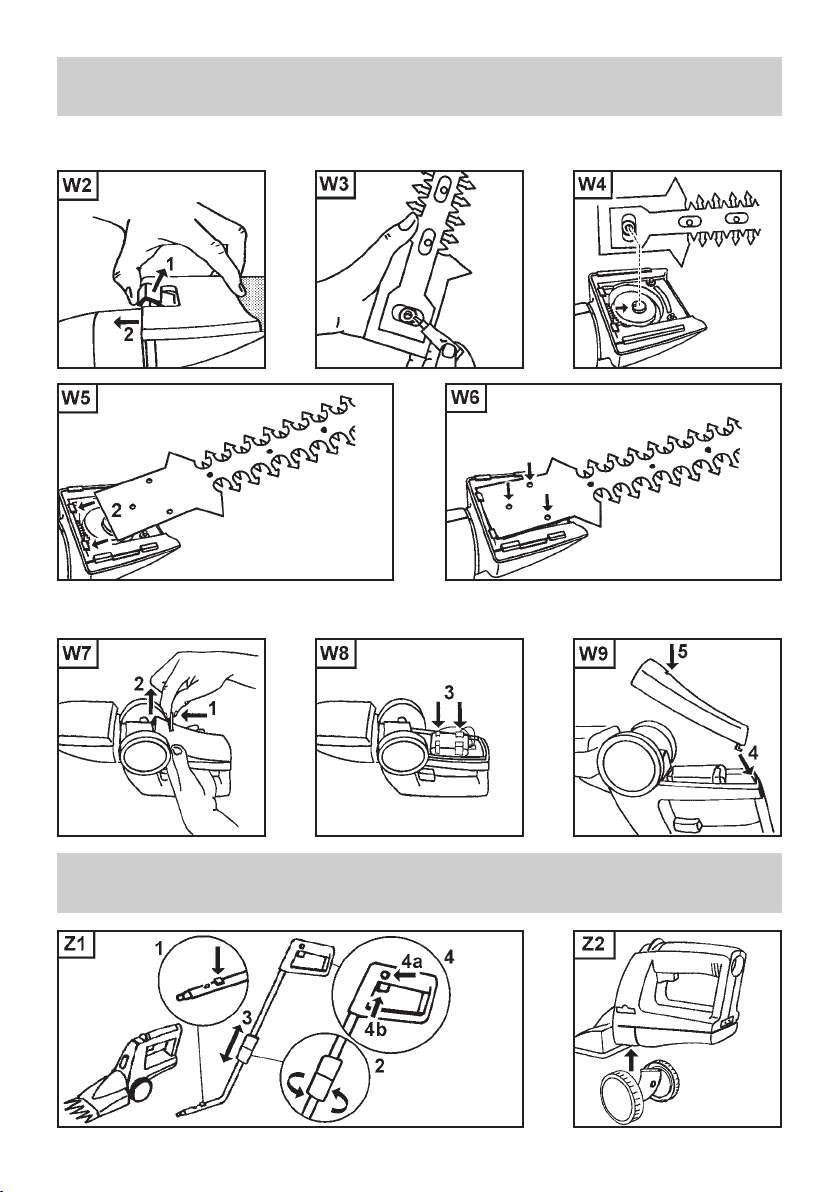 W2
1
2

W3

W4

W5
2

W6

W7
2
1

W8
3

W9
5
4

Z1
1
3
4a
4
4b
2

Z2