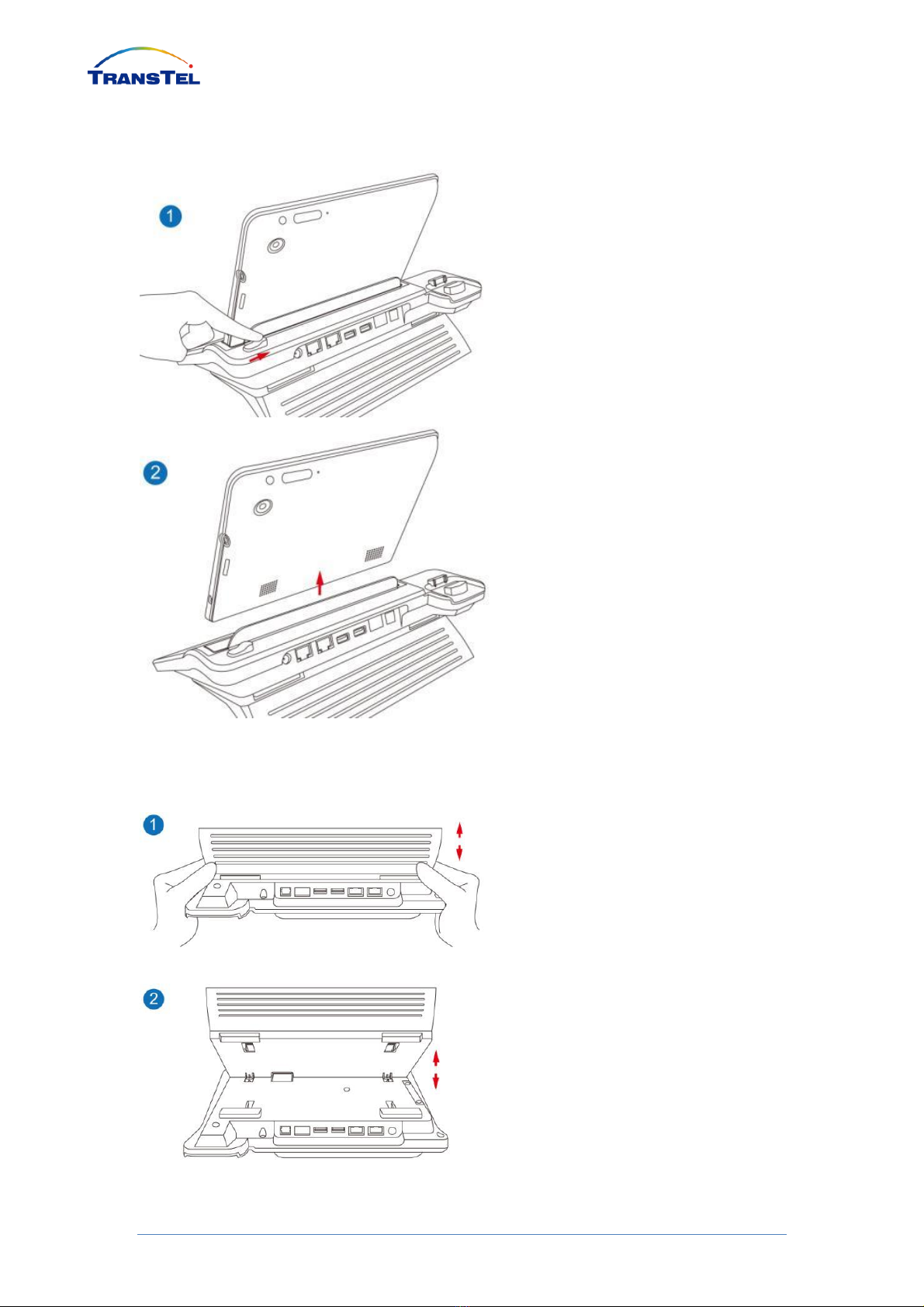 TRANSTEL

1

2

1

2