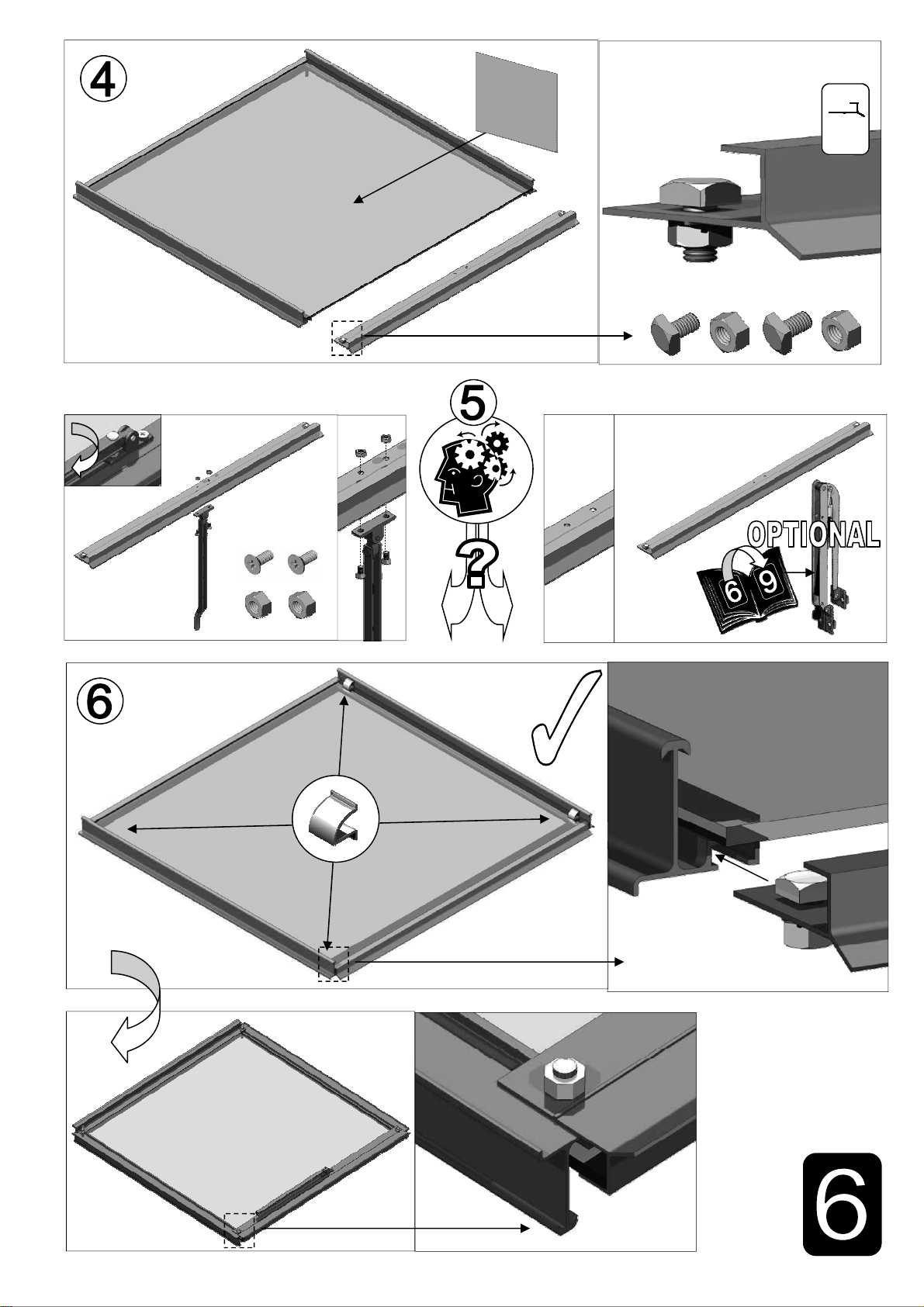 4

5

?

OPTIONAL

6 9

6

6