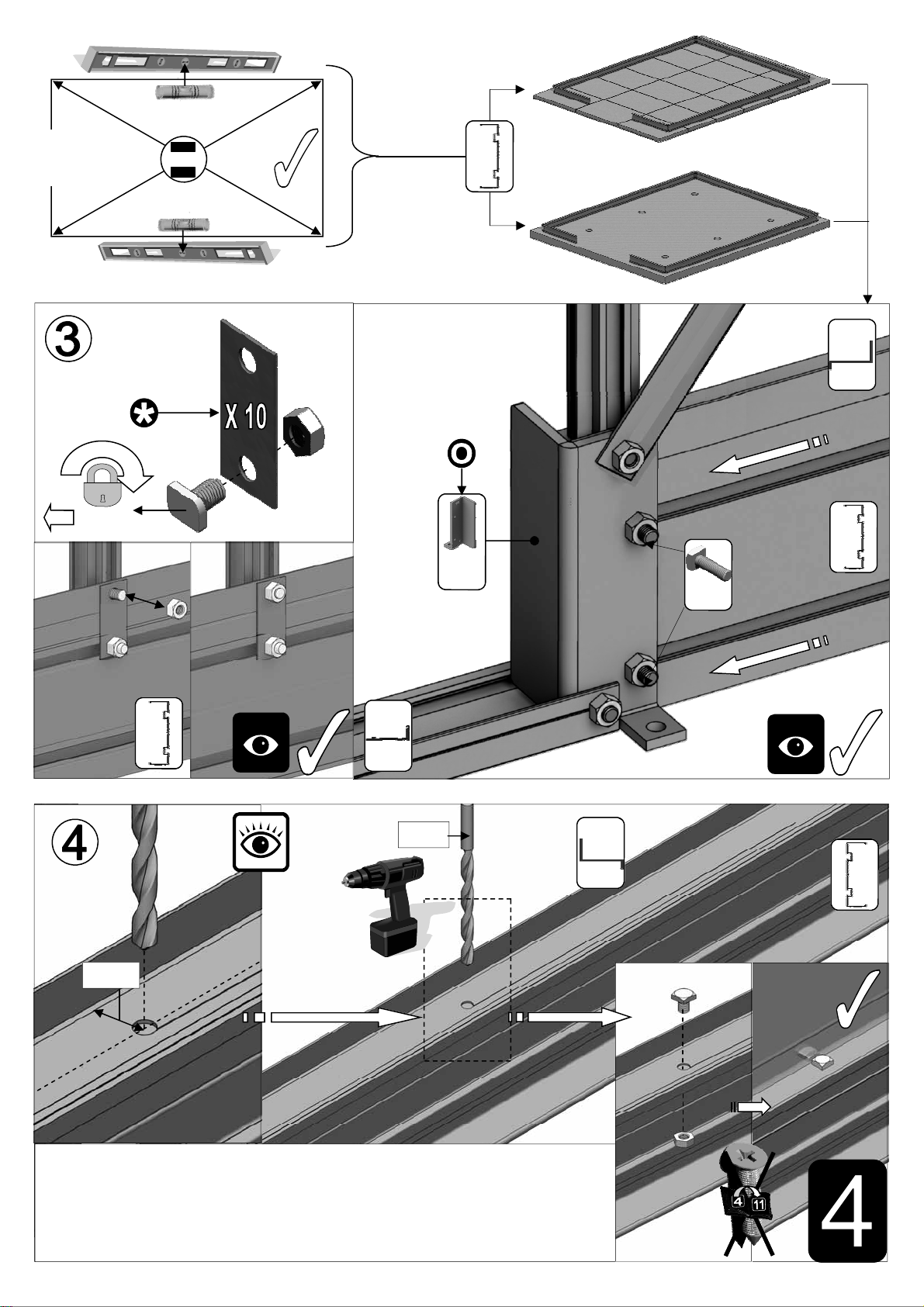 3

X 10

4

4

11

4