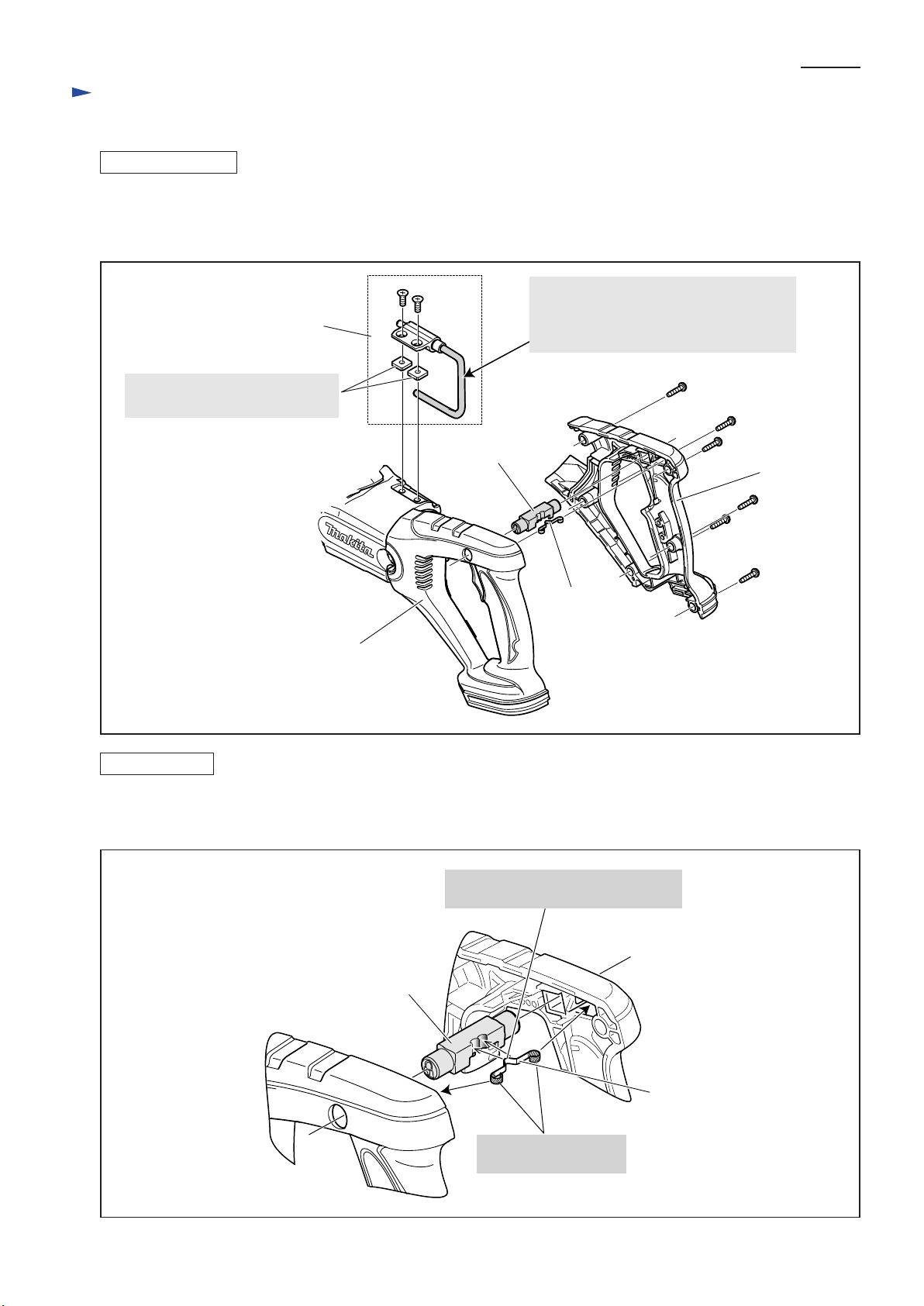 makita