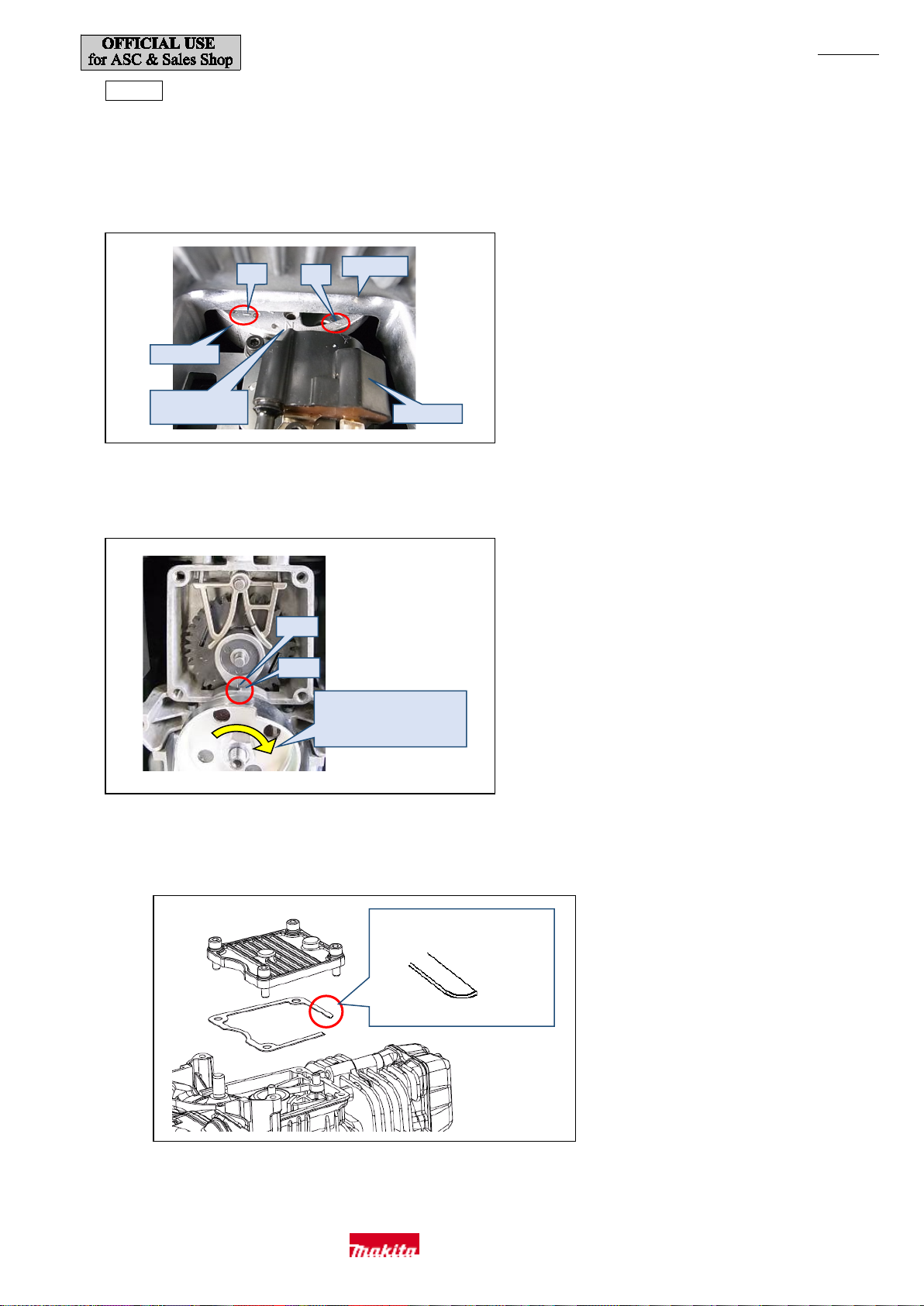 OFFICIAL USE
for ASC & Sales Shop

makita