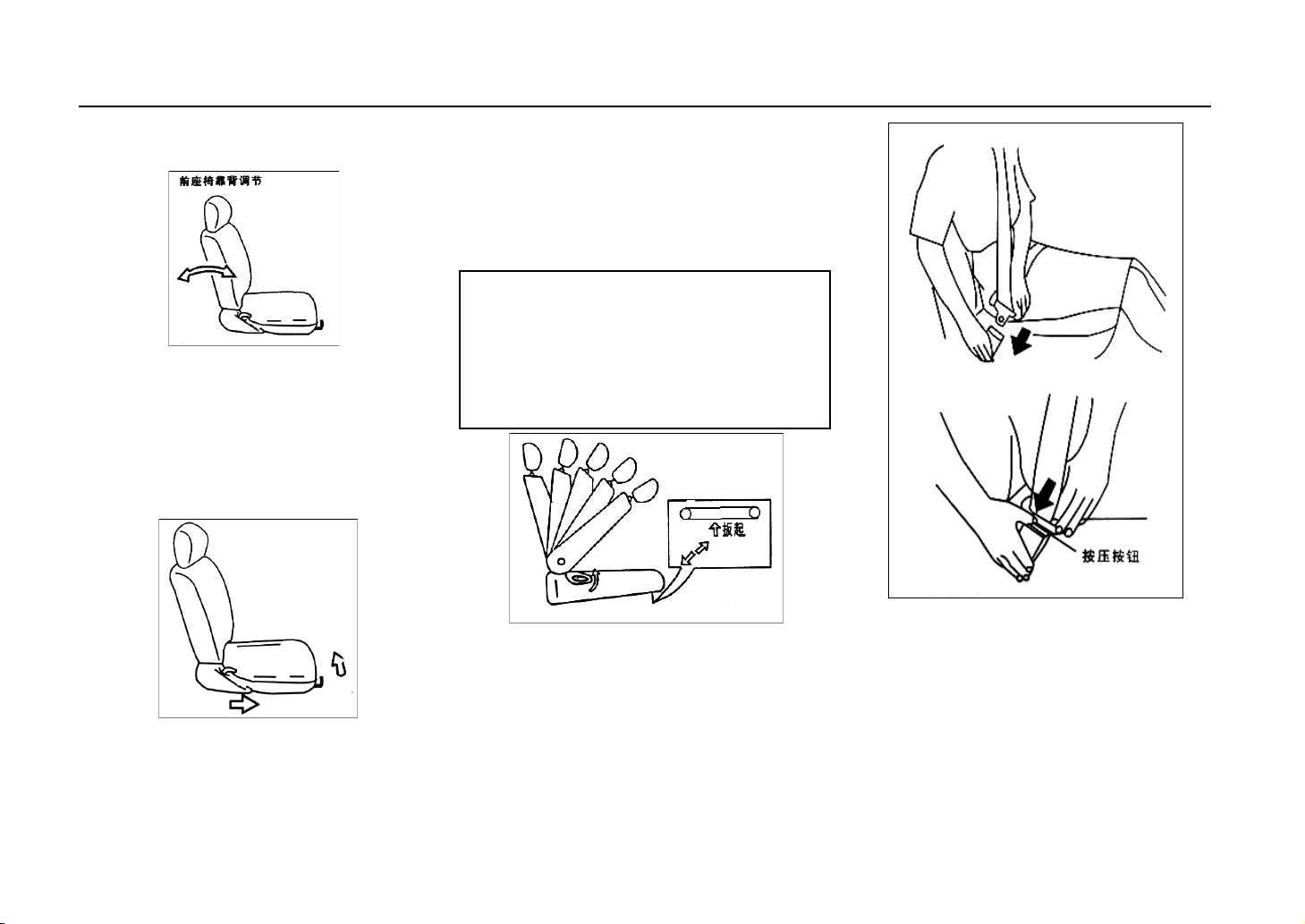 前座椅靠背调节

扳起

按压按钮