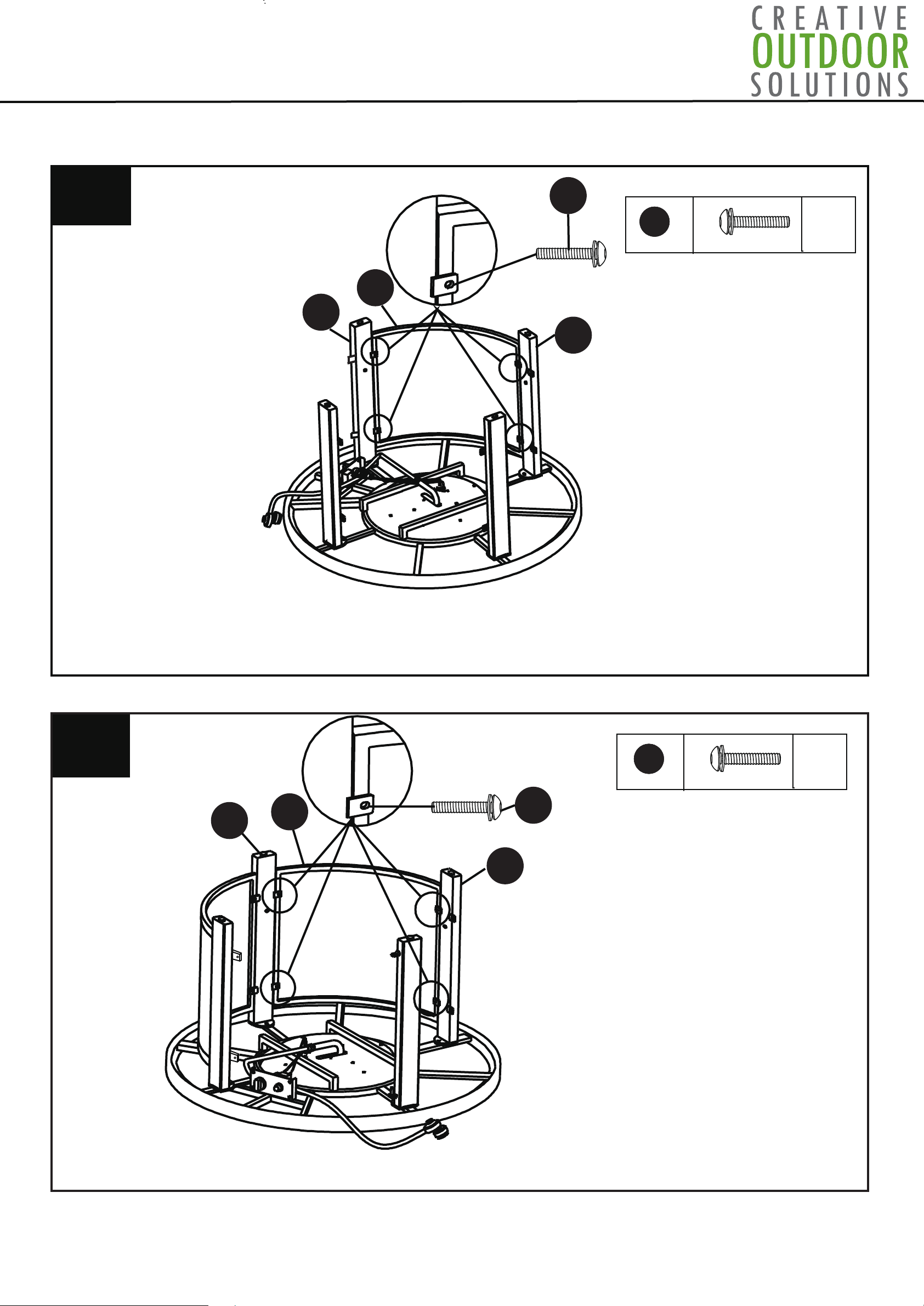 CREATIVE
OUTDOOR
SOLUTIONS