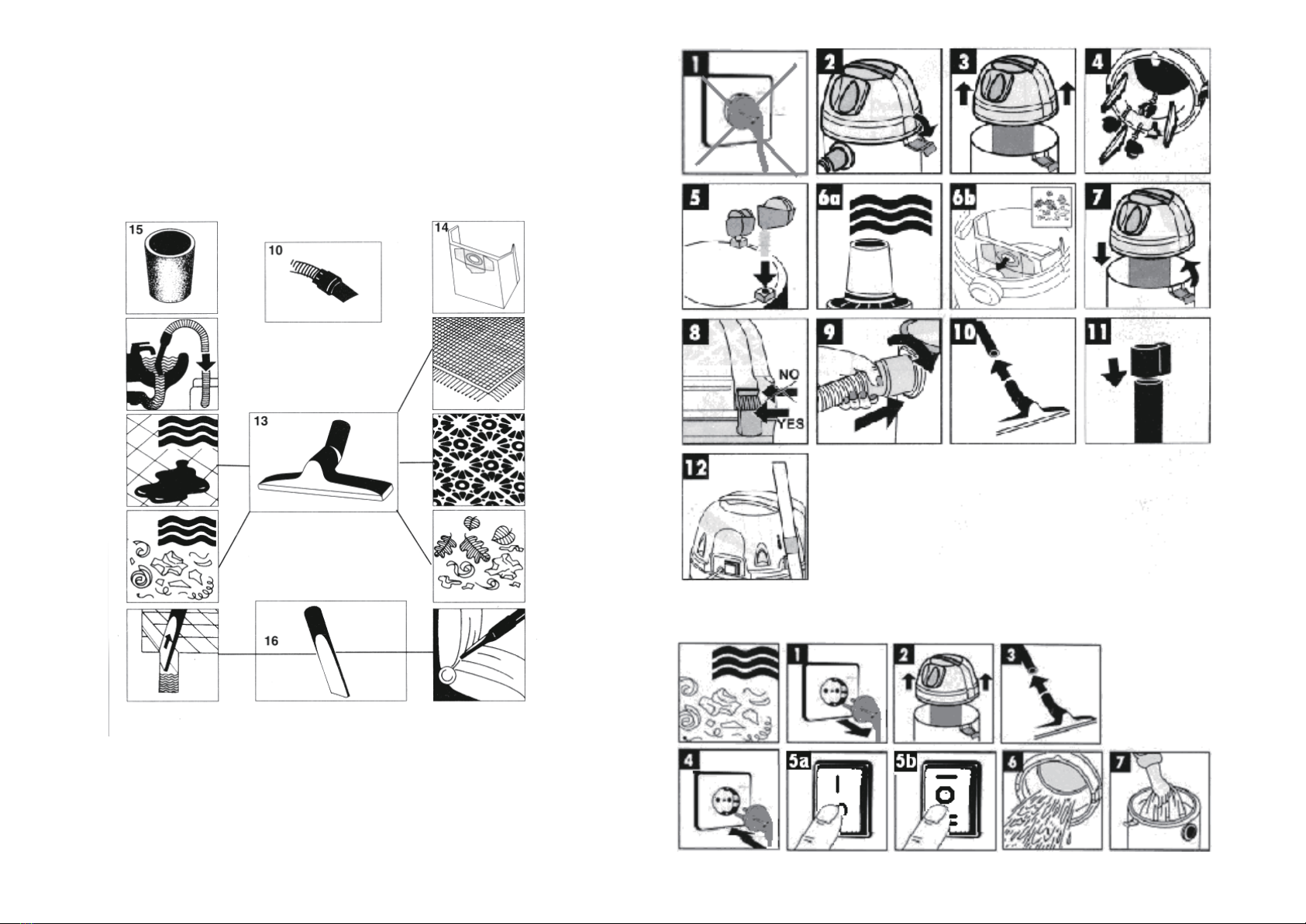 15

10

14

13

16

1

2

3

4

5

6a

6b

7

8

NO

YES

9

10

11

12

1

2

3

4

5a

5b

6

7