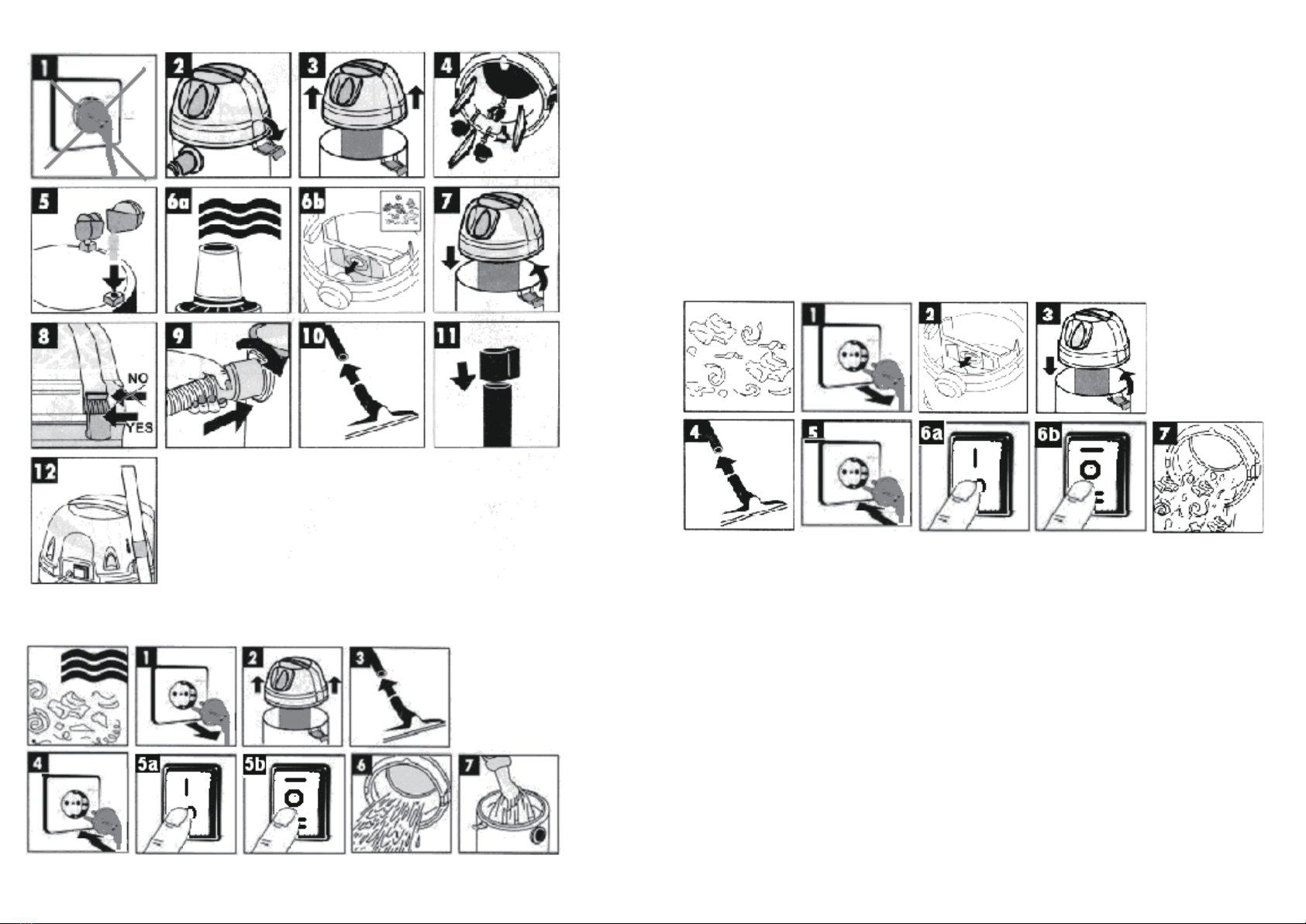 1
2
3
4
5
6a
6b
7
8
NO
YES
9
10
11
12

1
2
3
4
5a
5b
6
7

1
2
3
4
5
6a
6b
7