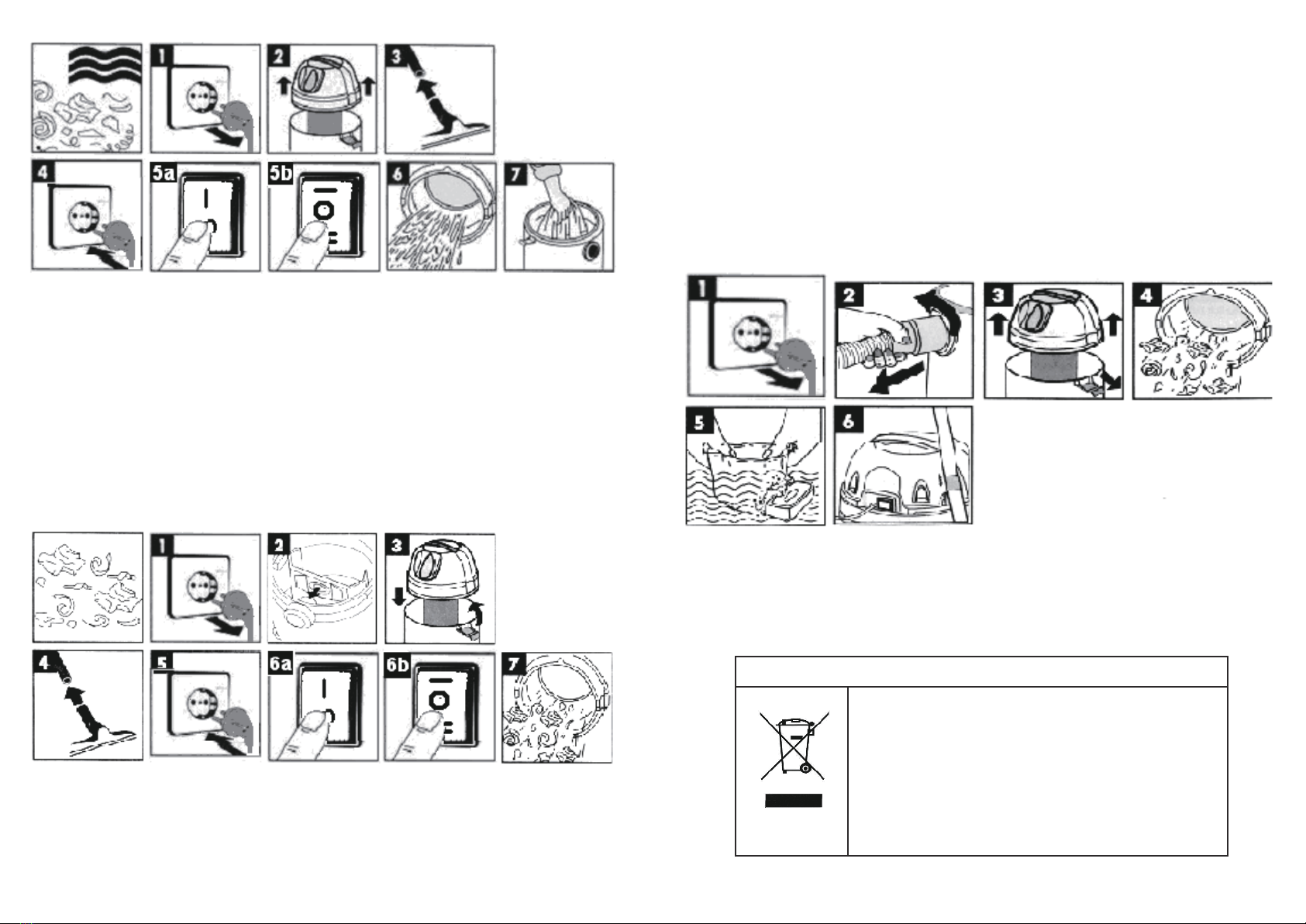 1 2 3

4 5a 5b 6 7

1 2 3

4 5 6a 6b 7

1 2 3 4

5 6