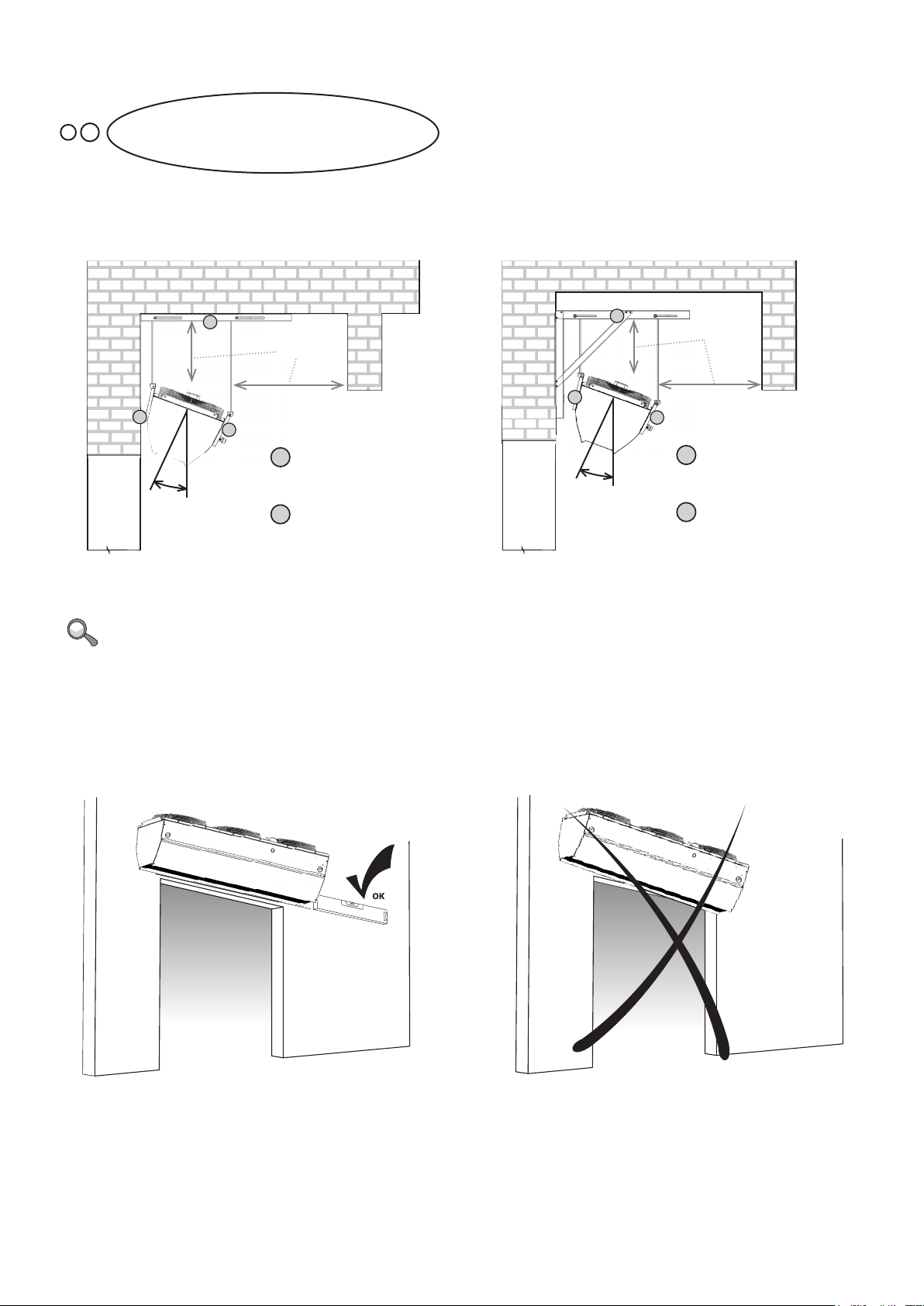 OK