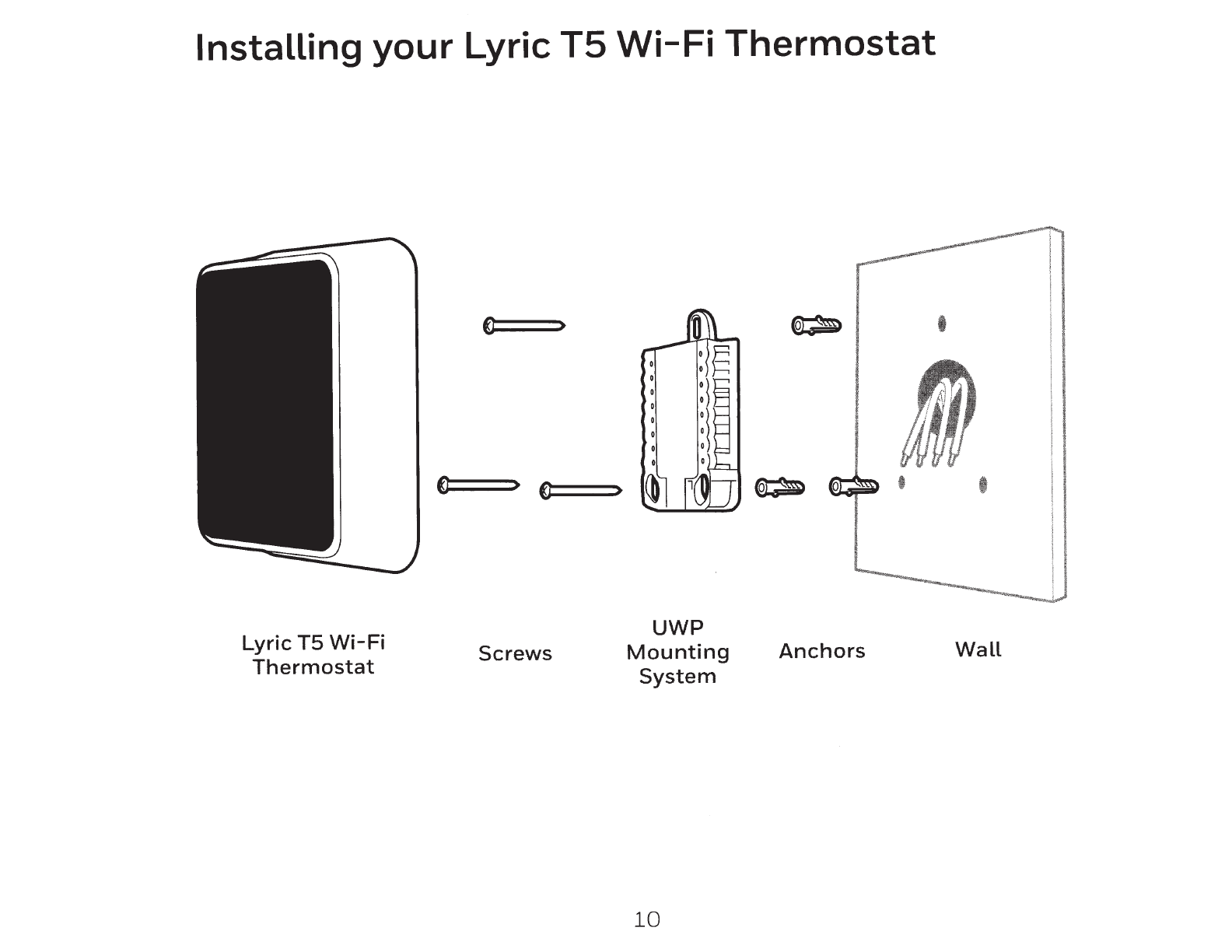 Installing your Lyric T5 Wi-Fi Thermostat

Lyric T5 Wi-Fi Thermostat

Screws

UWP Mounting System

Anchors

Wall

10