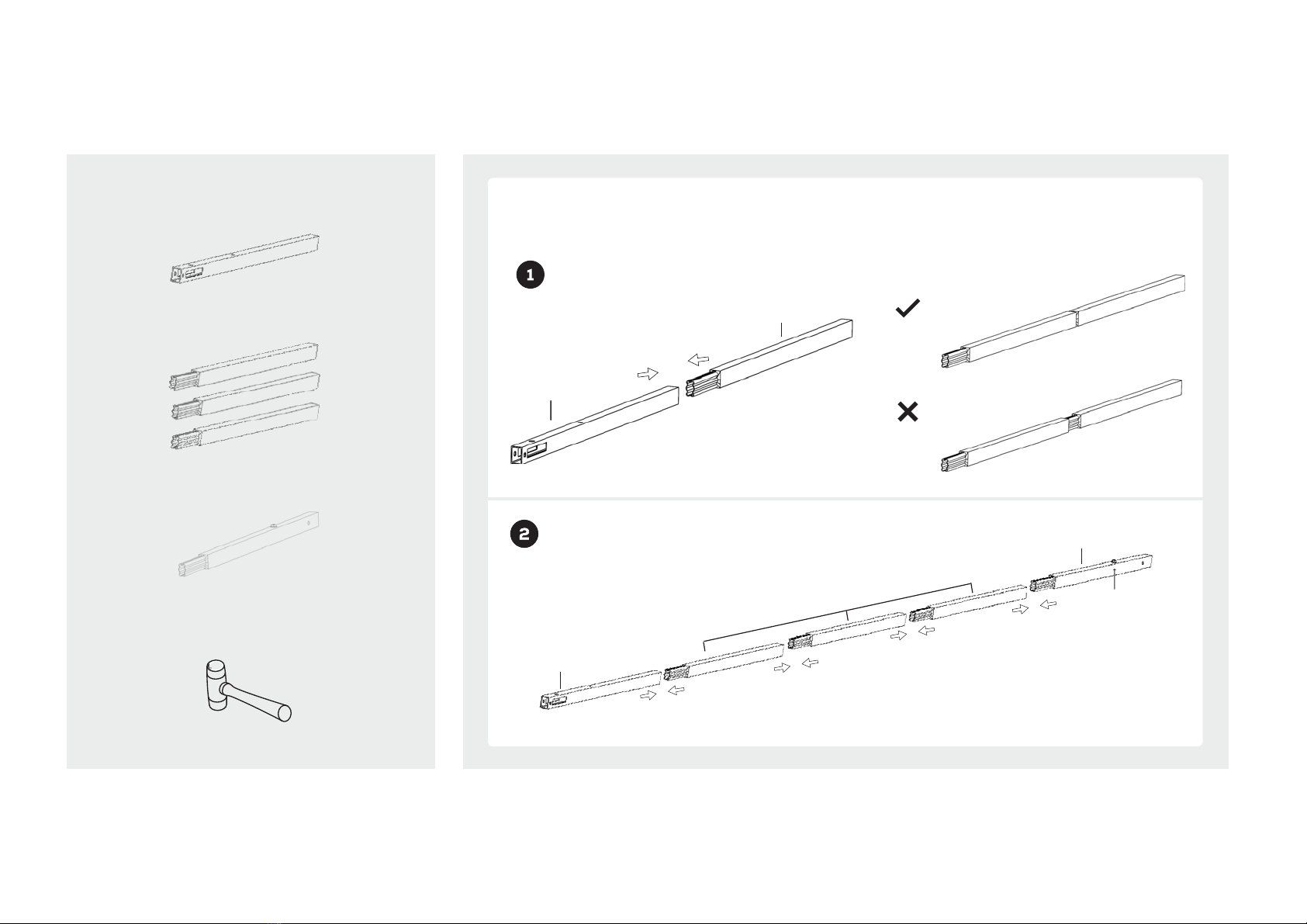 1

2