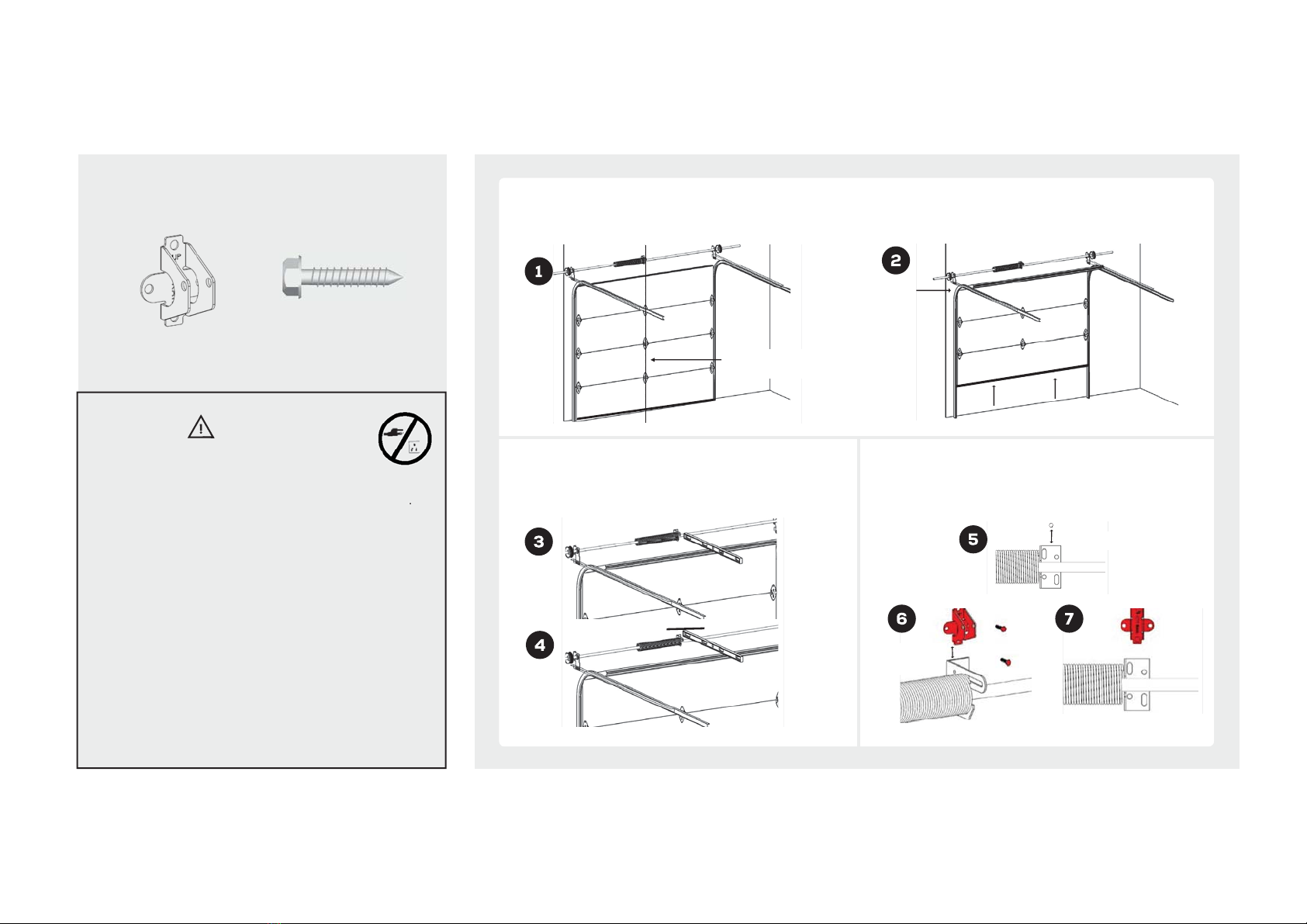 1

2

3

4

5

6

7