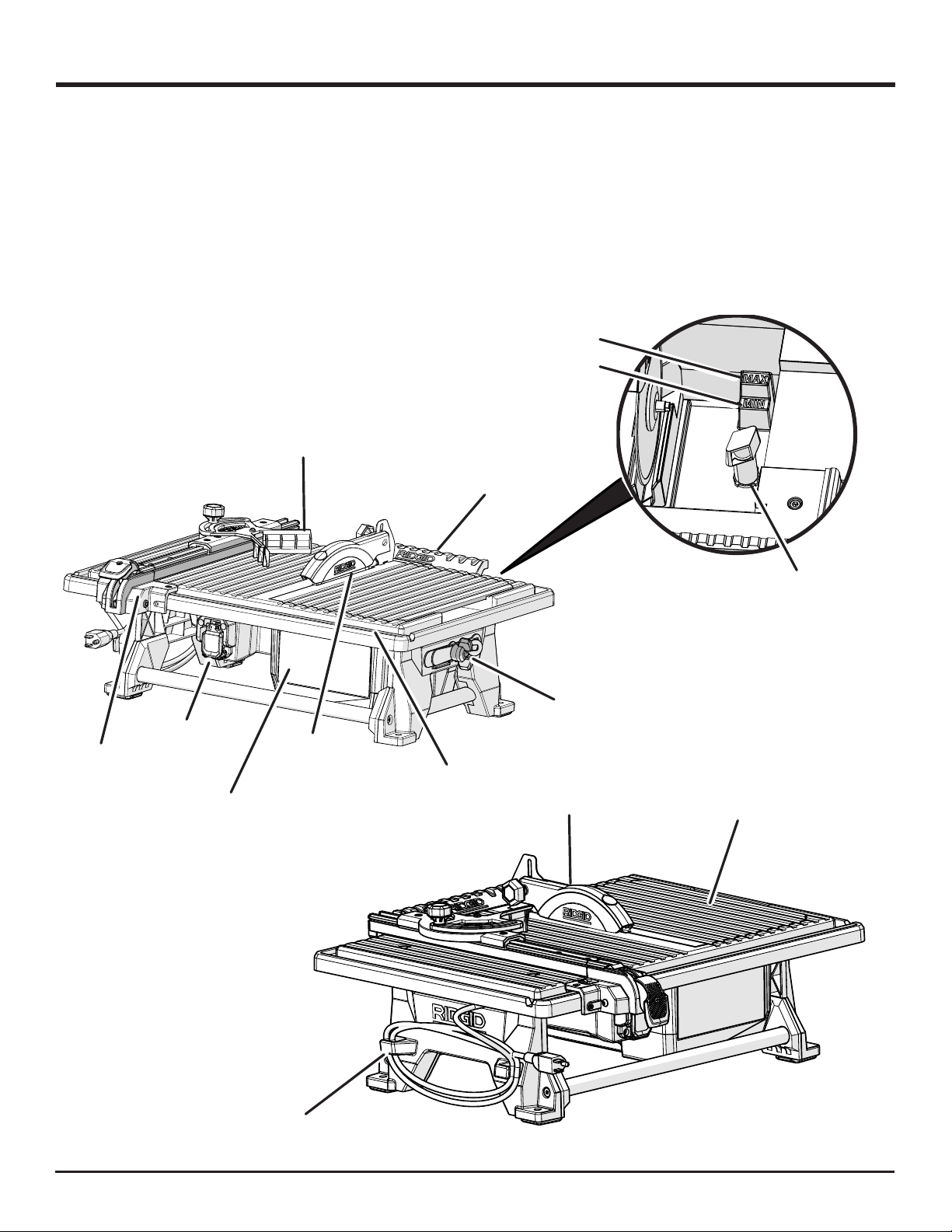 MAX
MIN
RIDGID
RIDGID
RIDGID
RIDGID