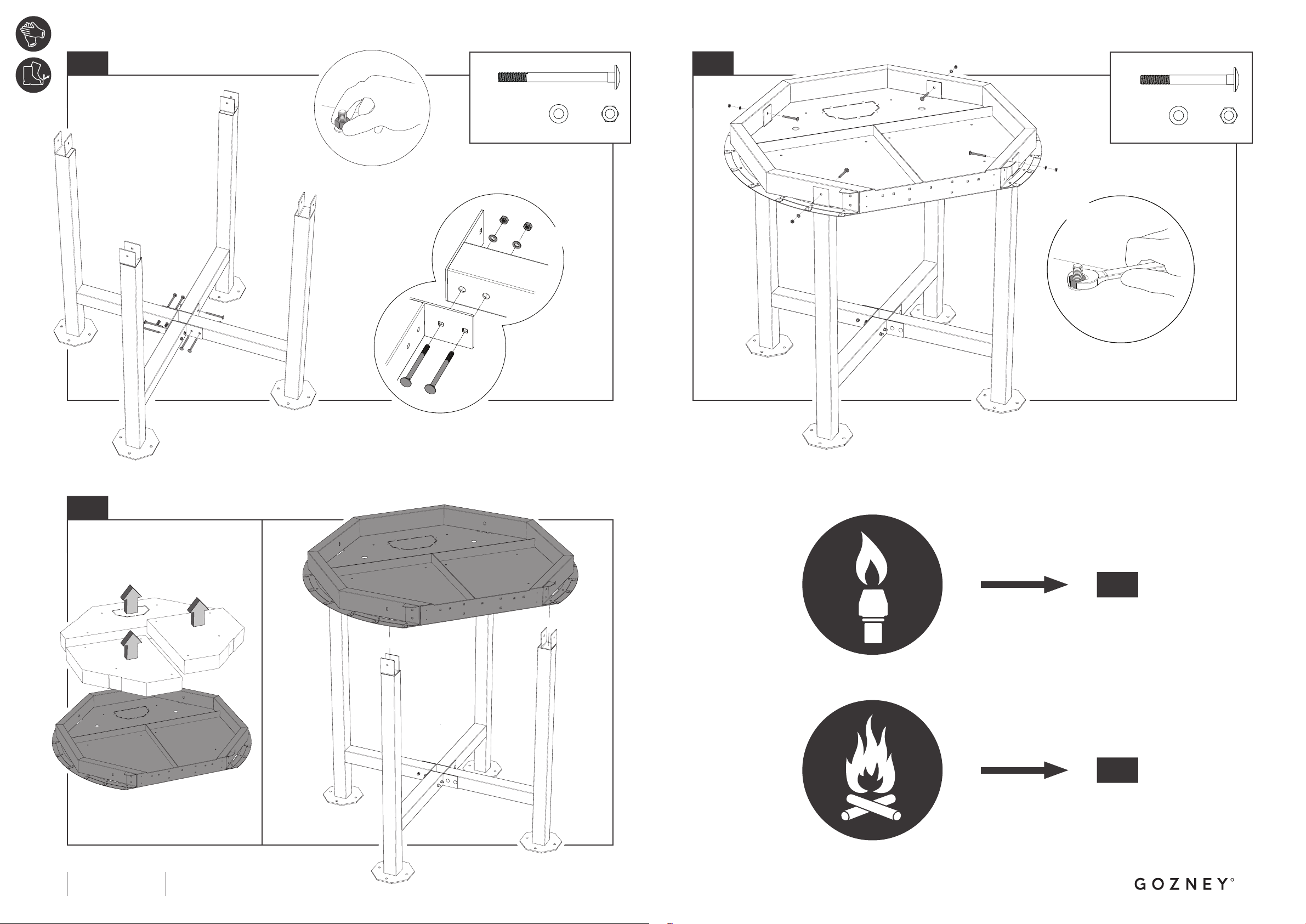 GOZNEY°